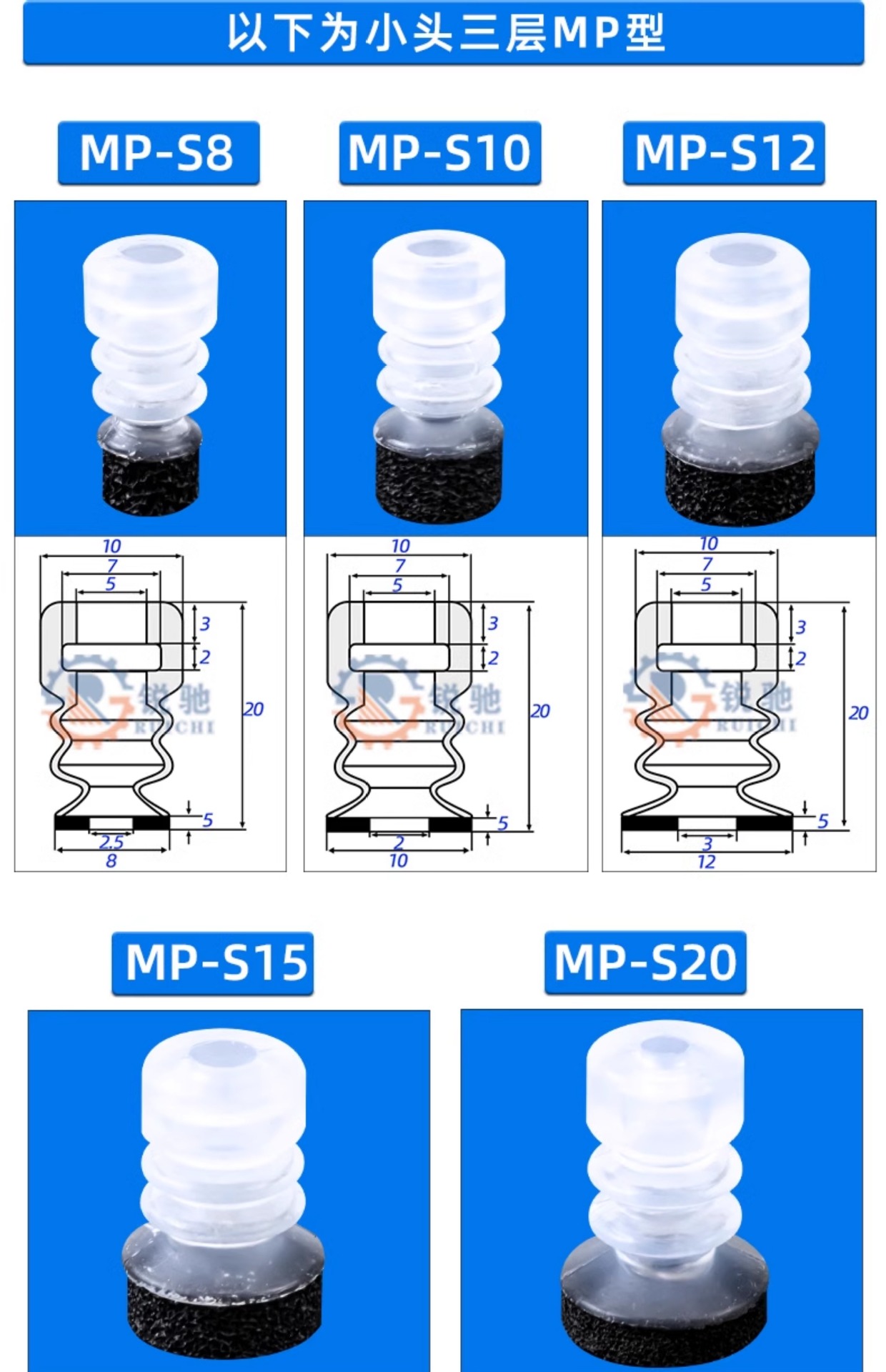 以下为小头三层MP型

MP-S8

10
7
5
3
2
20
5
2.5
8
锐驰
RUICHI

MP-S10

10
7
5
3
2
20
5
2
10
锐驰
RUICHI

MP-S12

10
7
5
3
2
20
5
3
12
锐驰
RUICHI

MP-S15

MP-S20