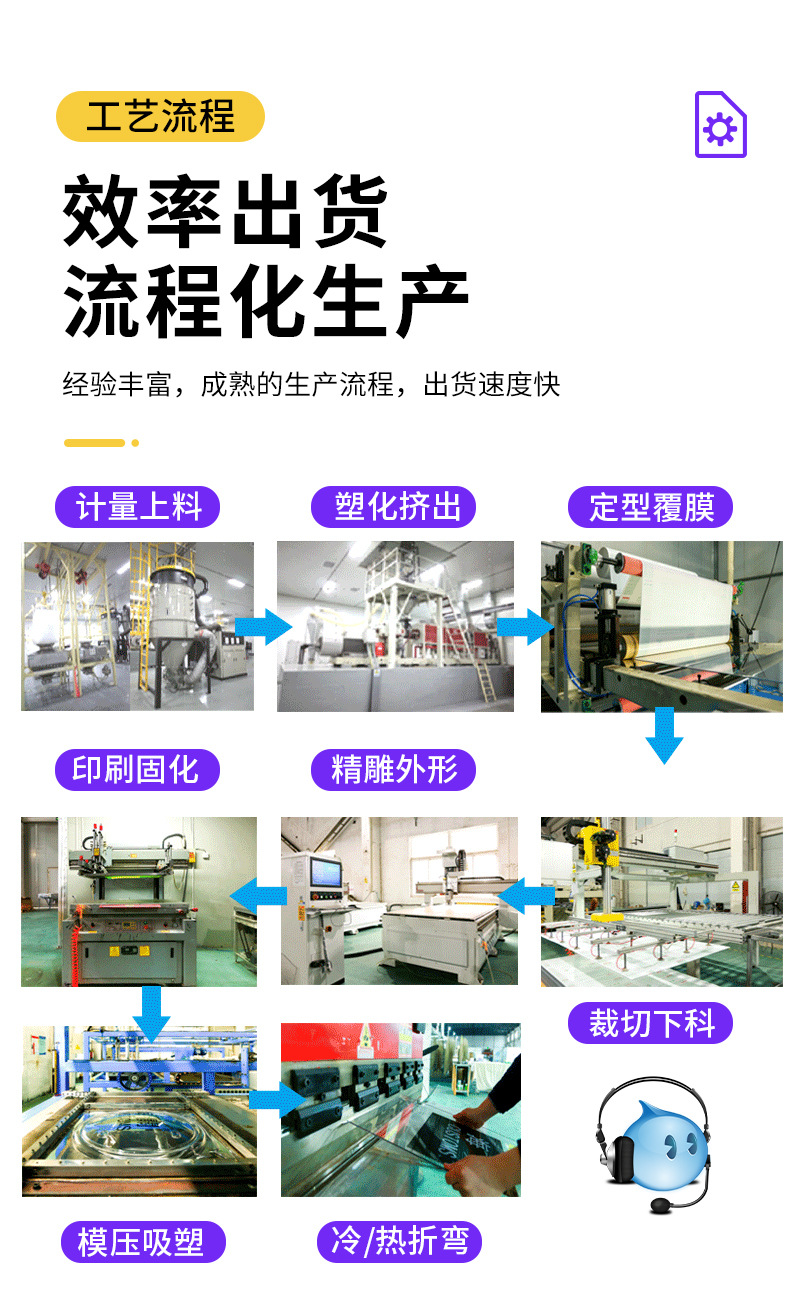 工艺流程

效率出货
流程化生产

经验丰富，成熟的生产流程，出货速度快

计量上料

塑化挤出

定型覆膜

印刷固化

精雕外形

裁切下料

模压吸塑

冷/热折弯