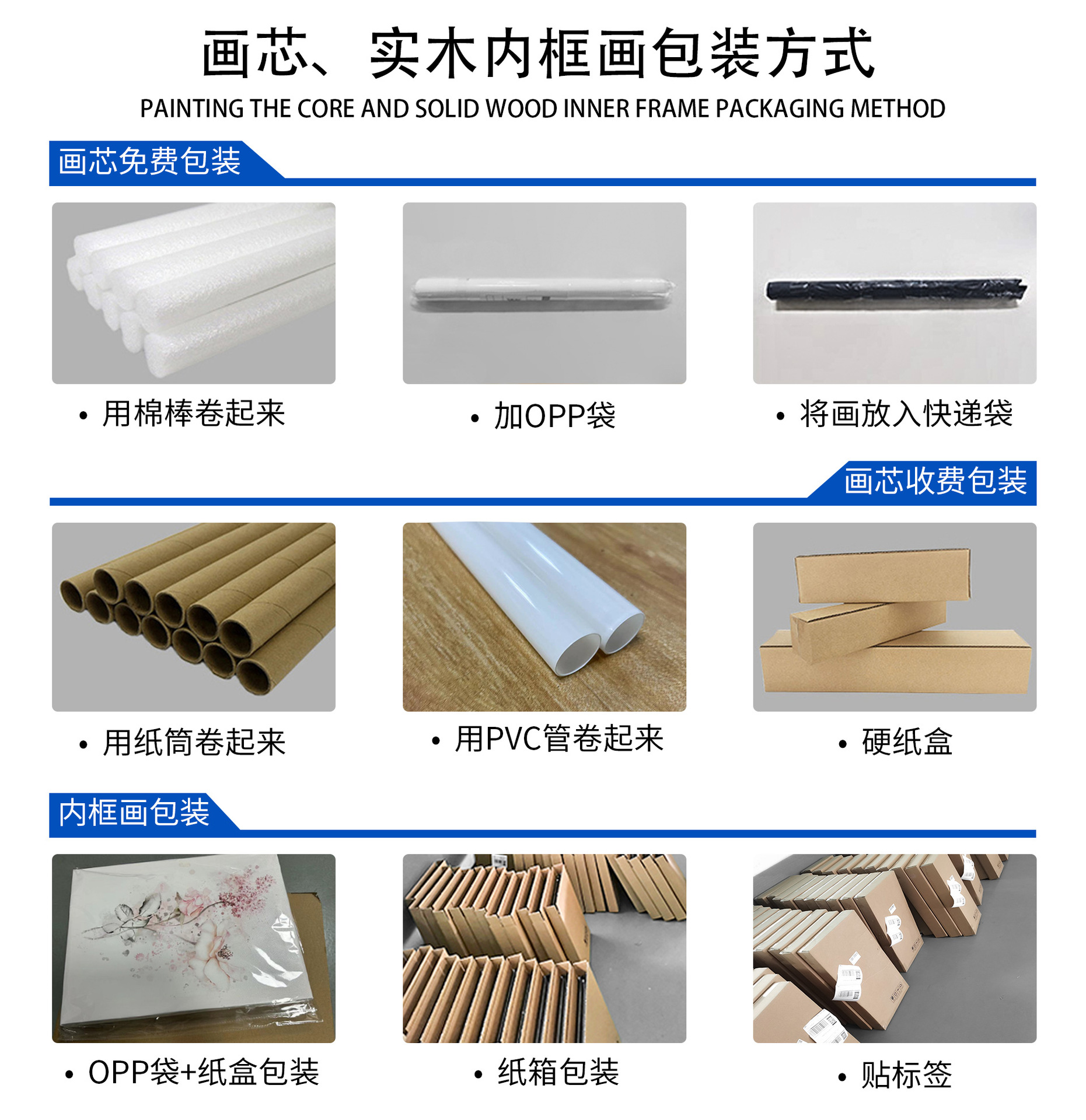 画芯、实木内框画包装方式

PAINTING THE CORE AND SOLID WOOD INNER FRAME PACKAGING METHOD

画芯免费包装

• 用棉棒卷起来

• 加OPP袋

• 将画放入快递袋

画芯收费包装

• 用纸筒卷起来

• 用PVC管卷起来

• 硬纸盒

内框画包装

• OPP袋+纸盒包装

• 纸箱包装

• 贴标签