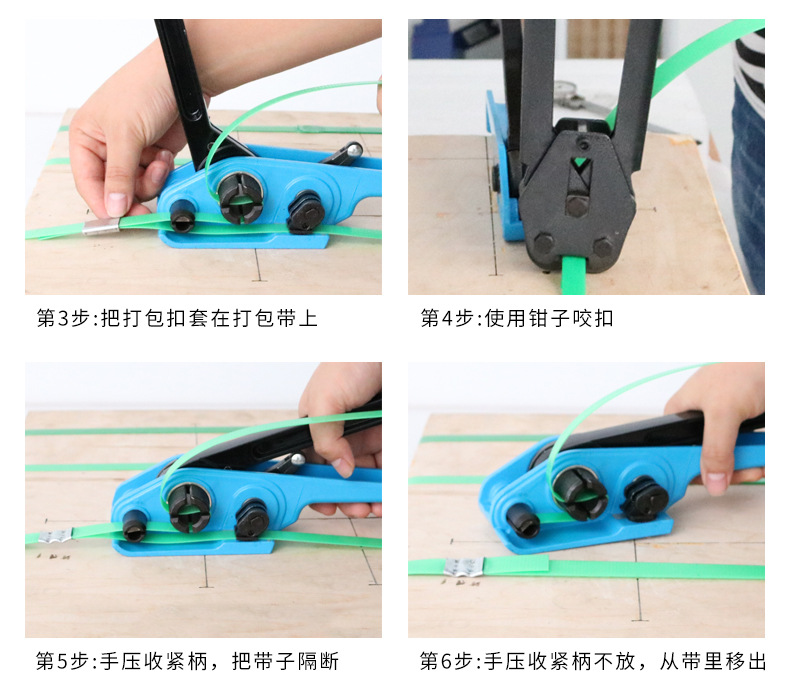 第3步:把打包扣套在打包带上

第4步:使用钳子咬扣

第5步:手压收紧柄，把带子隔断

第6步:手压收紧柄不放，从带里移出