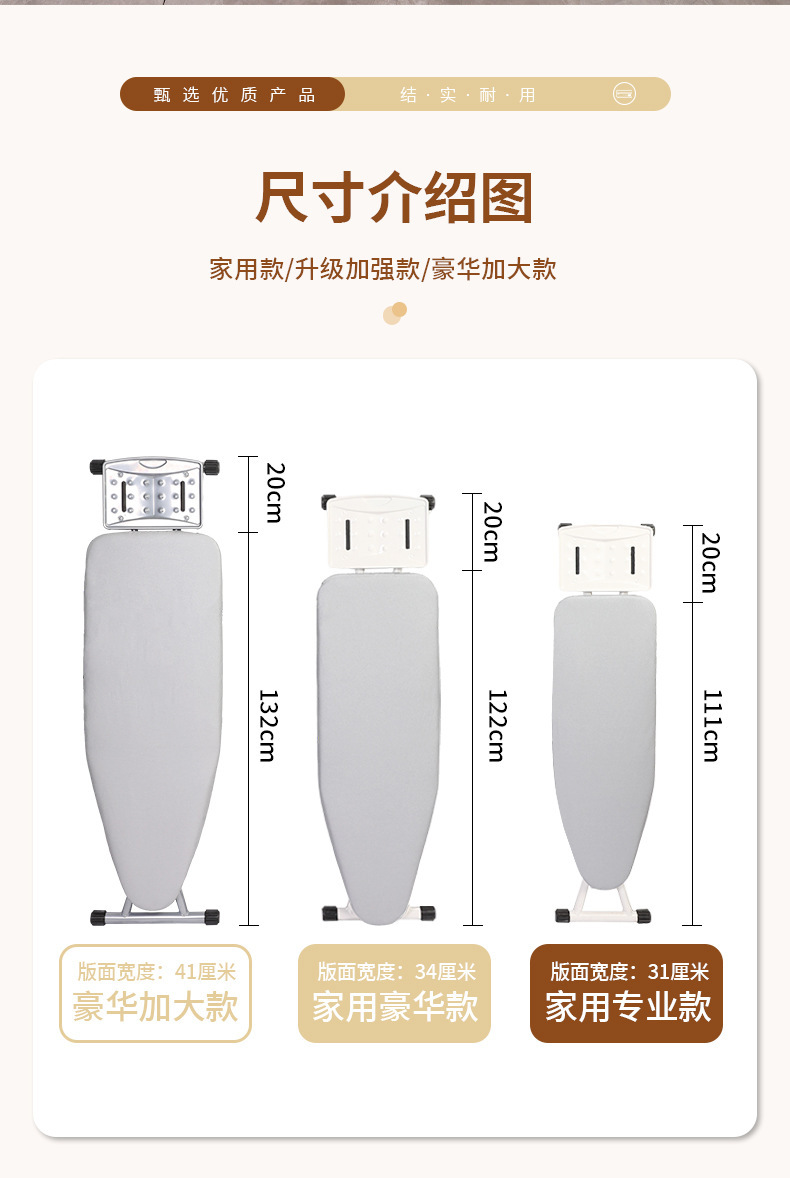 甄选优质产品

结·实·耐·用

尺寸介绍图

家用款/升级加强款/豪华加大款

20cm

132cm

20cm

122cm

20cm

111cm

版面宽度：41厘米
豪华加大款

版面宽度：34厘米
家用豪华款

版面宽度：31厘米
家用专业款