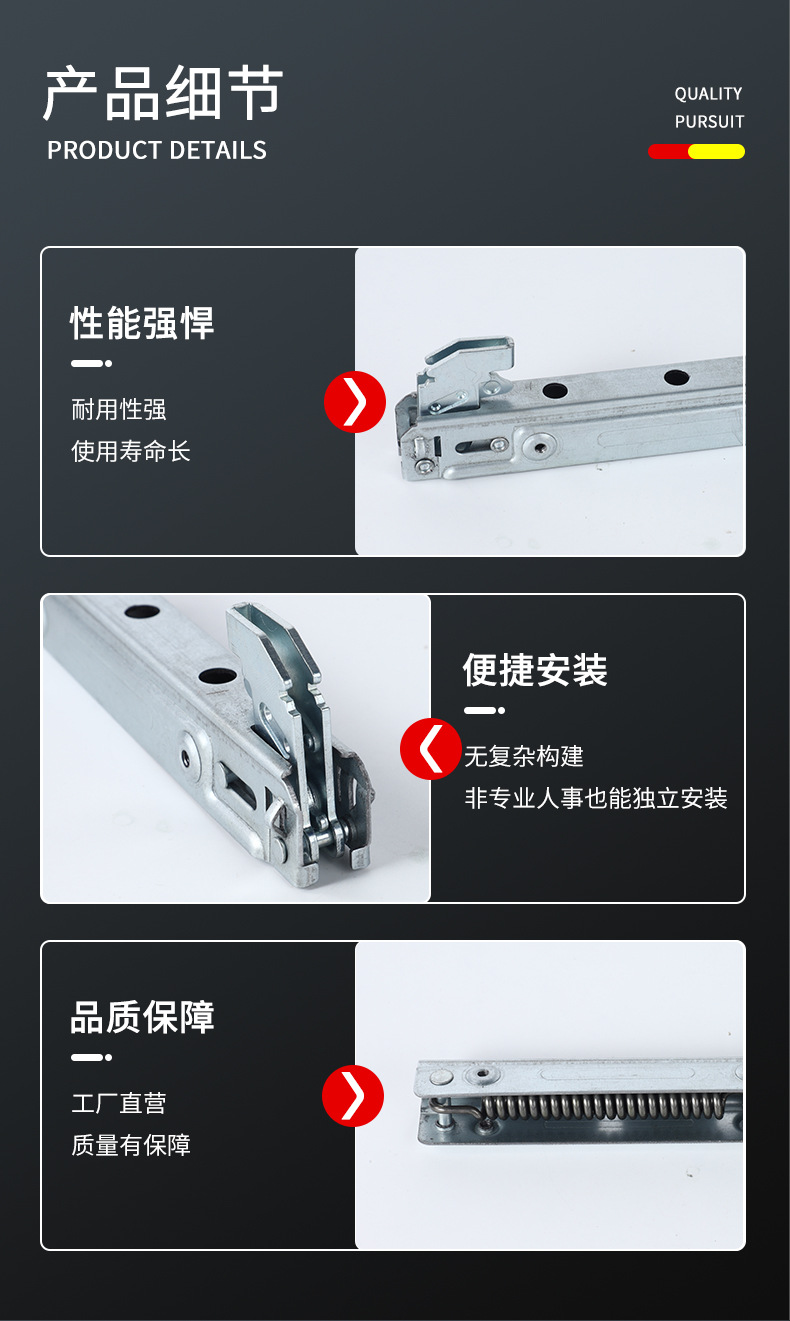 产品细节
PRODUCT DETAILS

QUALITY
PURSUIT

性能强悍

耐用性强
使用寿命长

便捷安装

无复杂构建
非专业人事也能独立安装

品质保障

工厂直营
质量有保障