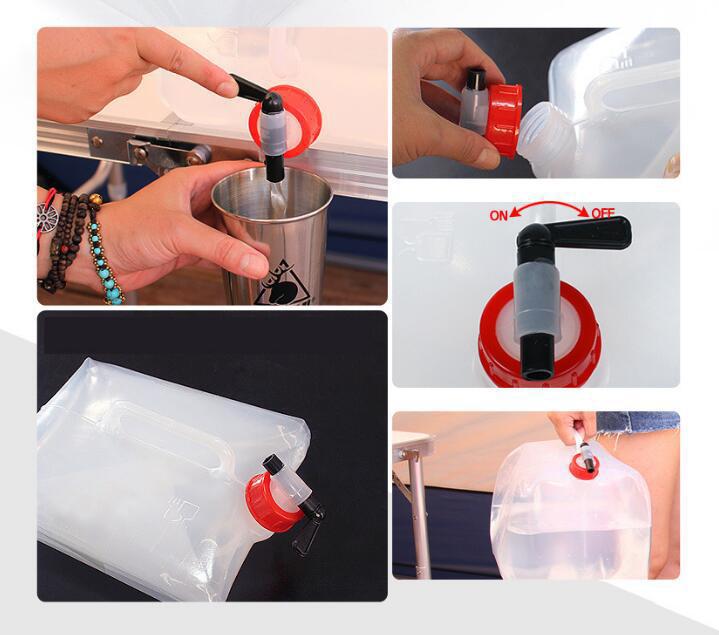 ON OFF