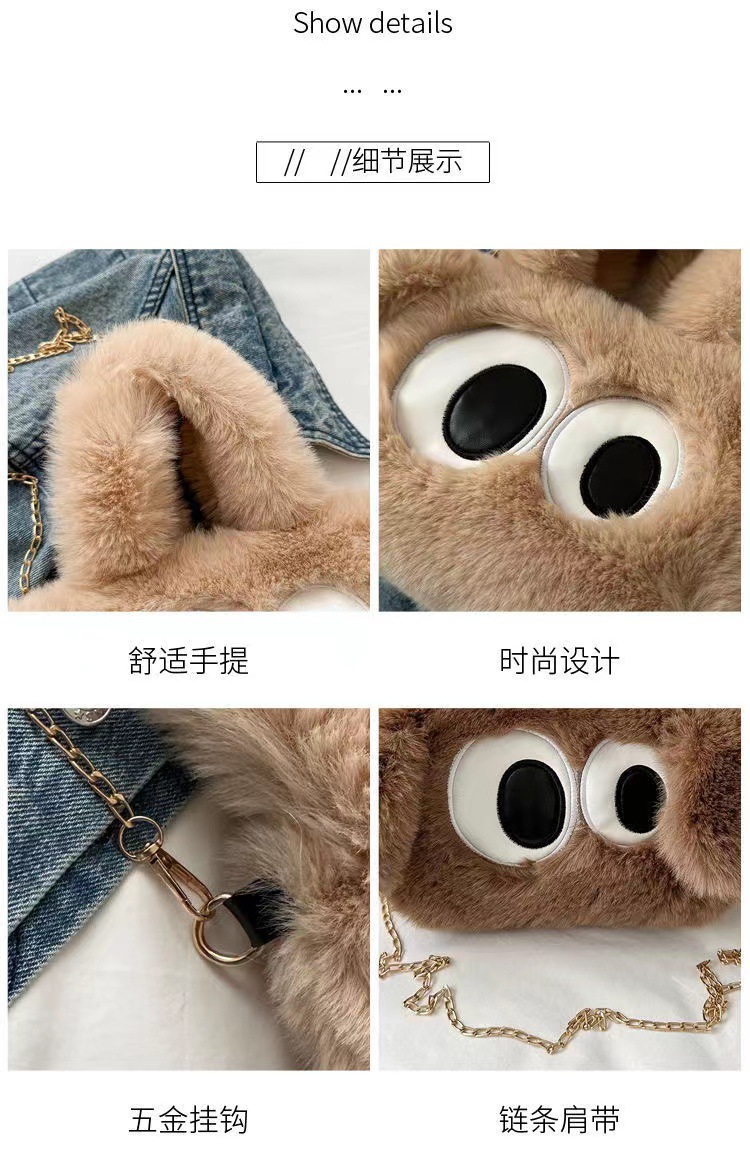 Show details

... ...

// //细节展示

舒适手提

时尚设计

五金挂钩

链条肩带