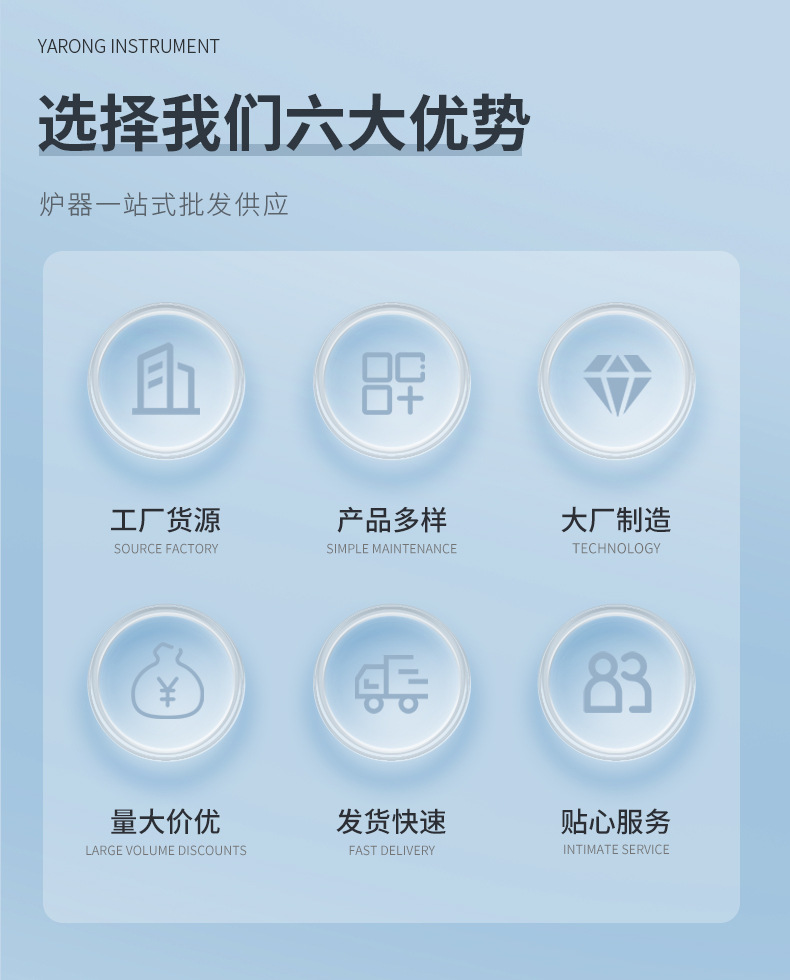 YARONG INSTRUMENT

选择我们六大优势

炉器一站式批发供应

工厂货源
SOURCE FACTORY

产品多样
SIMPLE MAINTENANCE

大厂制造
TECHNOLOGY

量大价优
LARGE VOLUME DISCOUNTS

发货快速
FAST DELIVERY

贴心服务
INTIMATE SERVICE