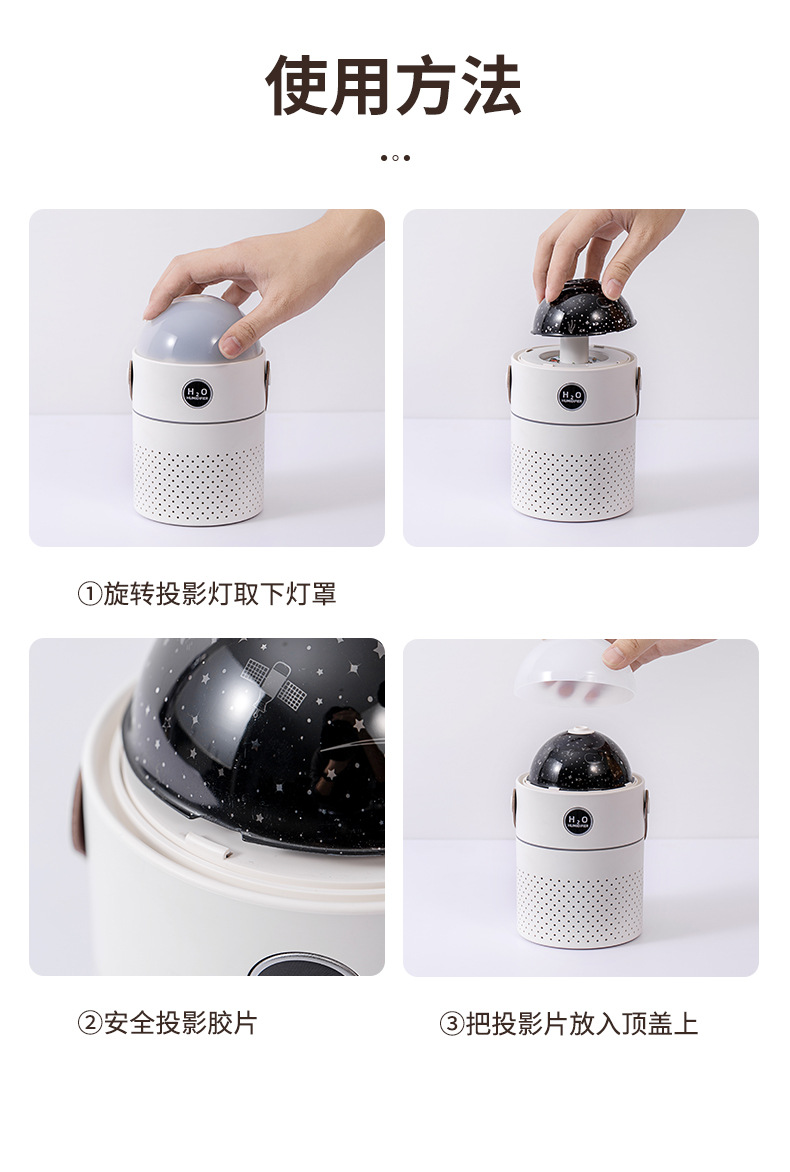 使用方法

$H_2O$
HUMIDIFIER

$H_2O$
HUMIDIFIER

①旋转投影灯取下灯罩

$H_2O$
HUMIDIFIER

②安全投影胶片

③把投影片放入顶盖上