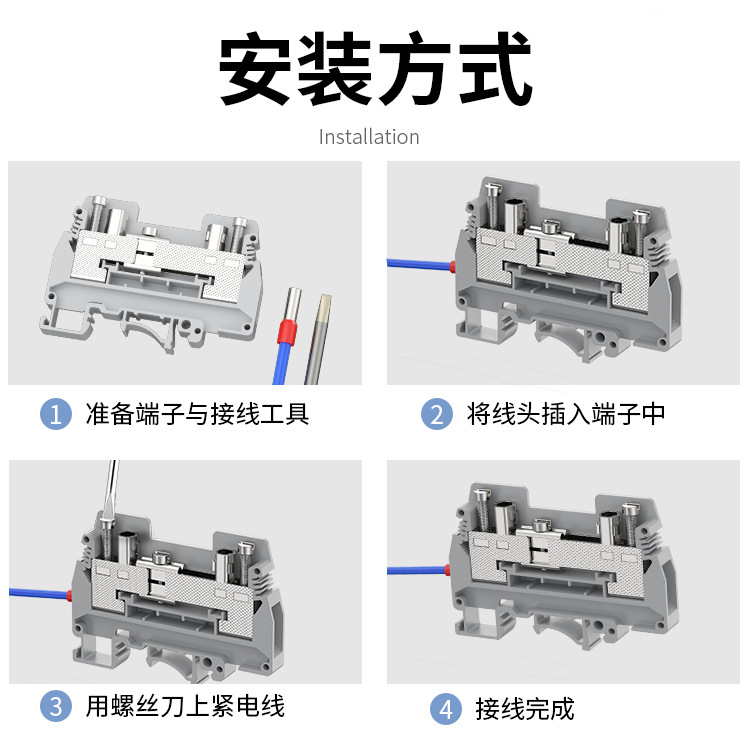 安装方式

Installation

1 准备端子与接线工具

2 将线头插入端子中

3 用螺丝刀上紧电线

4 接线完成