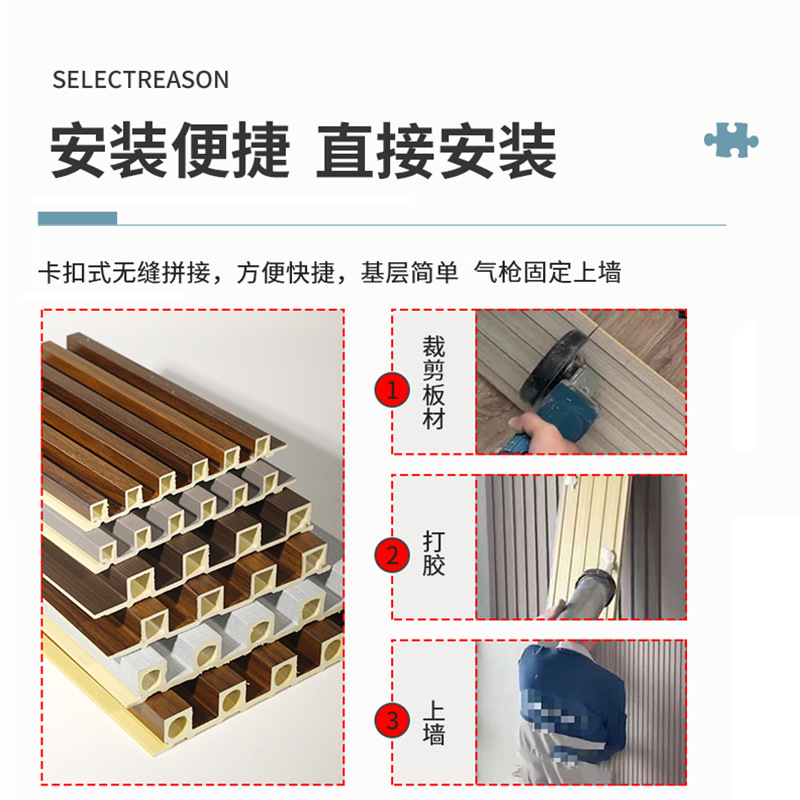 SELECTREASON

安装便捷 直接安装

卡扣式无缝拼接，方便快捷，基层简单 气枪固定上墙

1 裁剪板材

2 打胶

3 上墙