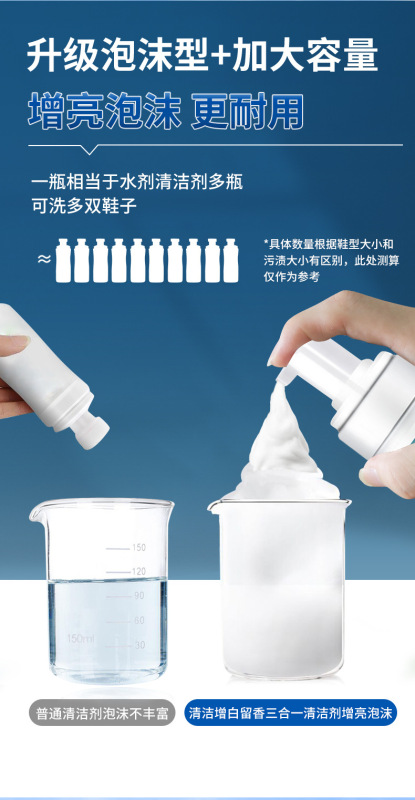 升级泡沫型+加大容量

增亮泡沫 更耐用

一瓶相当于水剂清洁剂多瓶
可洗多双鞋子

≈

*具体数量根据鞋型大小和污渍大小有区别，此处测算仅作为参考

150
120
90
60
30
150ml

普通清洁剂泡沫不丰富

清洁增白留香三合一清洁剂增亮泡沫