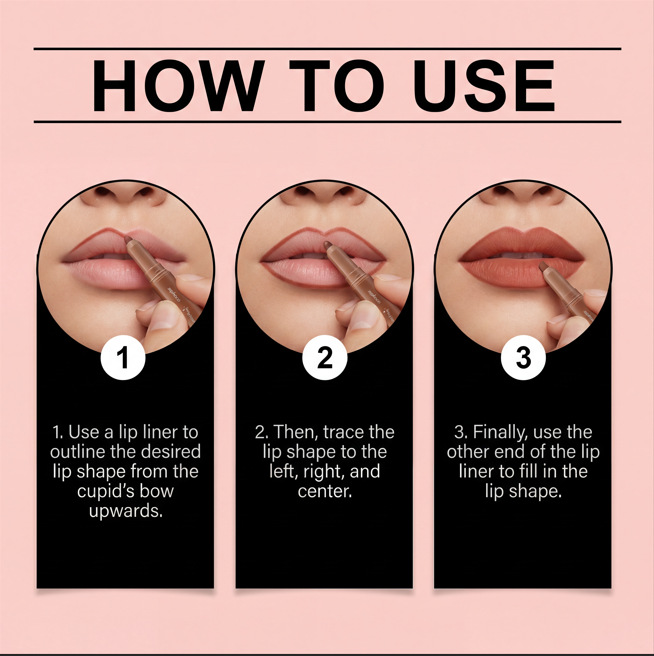 HOW TO USE

1

1. Use a lip liner to outline the desired lip shape from the cupid's bow upwards.

2

2. Then, trace the lip shape to the left, right, and center.

3

3. Finally, use the other end of the lip liner to fill in the lip shape.