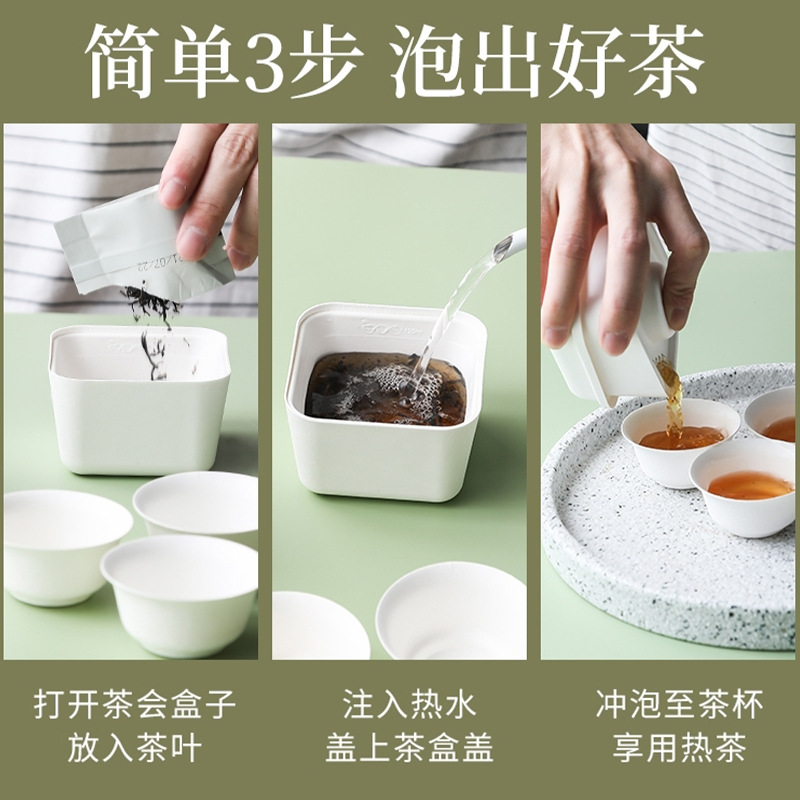 简单3步 泡出好茶

打开茶会盒子
放入茶叶

注入热水
盖上茶盒盖

冲泡至茶杯
享用热茶