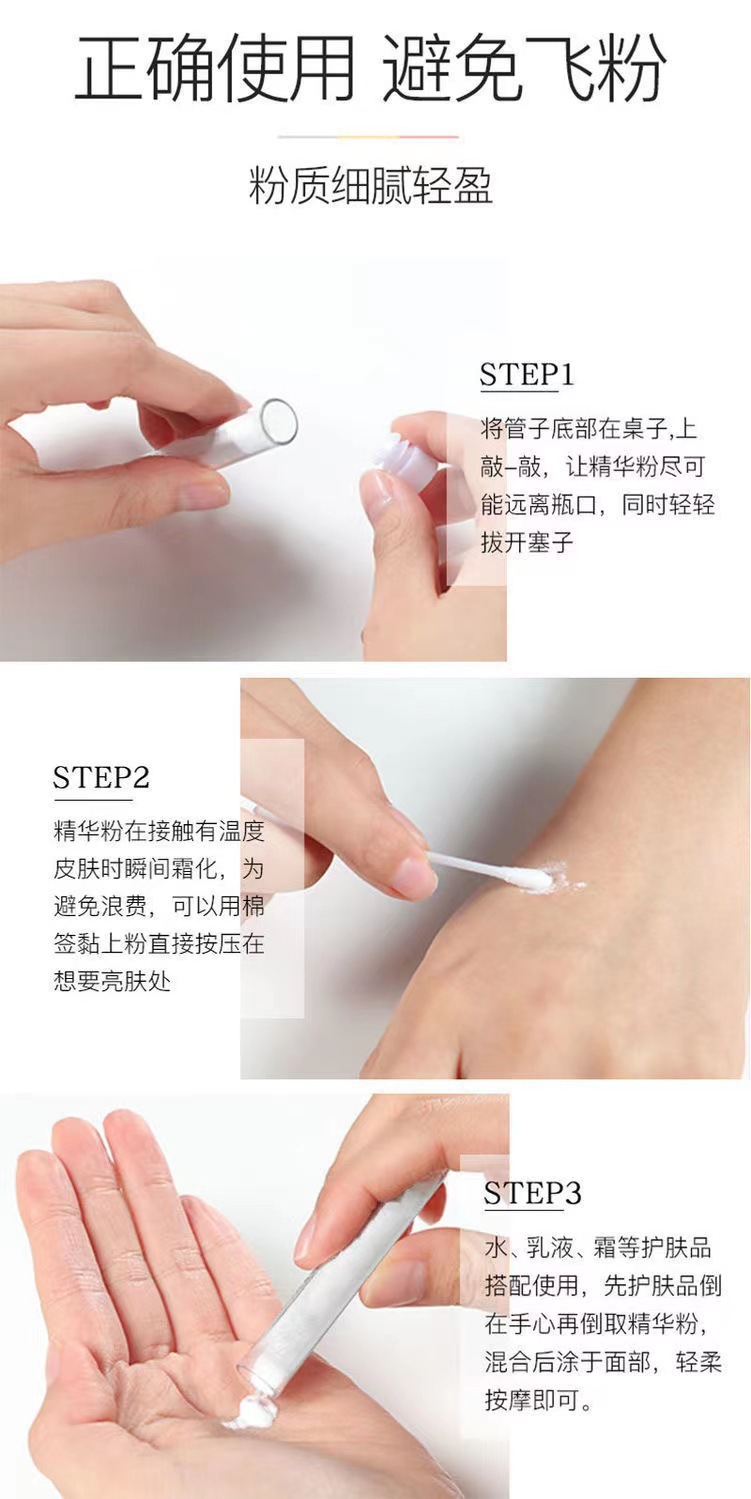 正确使用 避免飞粉

粉质细腻轻盈

STEP1

将管子底部在桌子,上敲–敲，让精华粉尽可能远离瓶口，同时轻轻拔开塞子

STEP2

精华粉在接触有温度皮肤时瞬间霜化，为避免浪费，可以用棉签黏上粉直接按压在想要亮肤处

STEP3

水、乳液、霜等护肤品搭配使用，先护肤品倒在手心再倒取精华粉，混合后涂于面部，轻柔按摩即可。