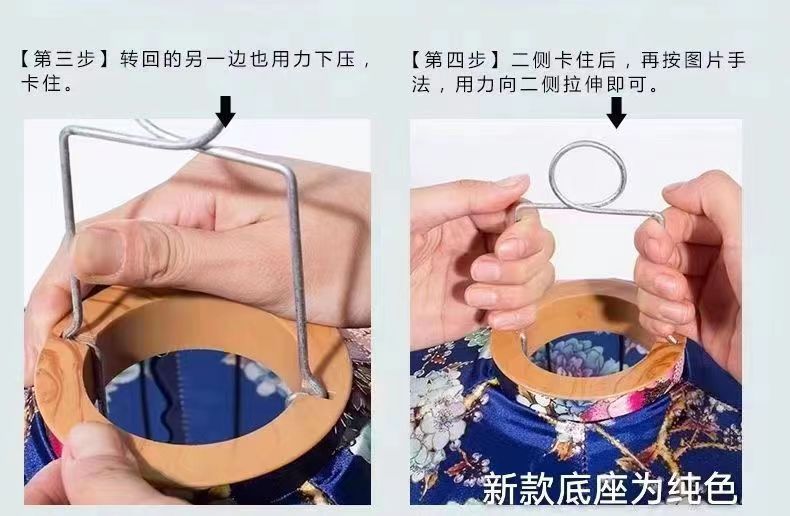 【第三步】转回的另一边也用力下压，卡住。

【第四步】二侧卡住后，再按图片手法，用力向二侧拉伸即可。

新款底座为纯色