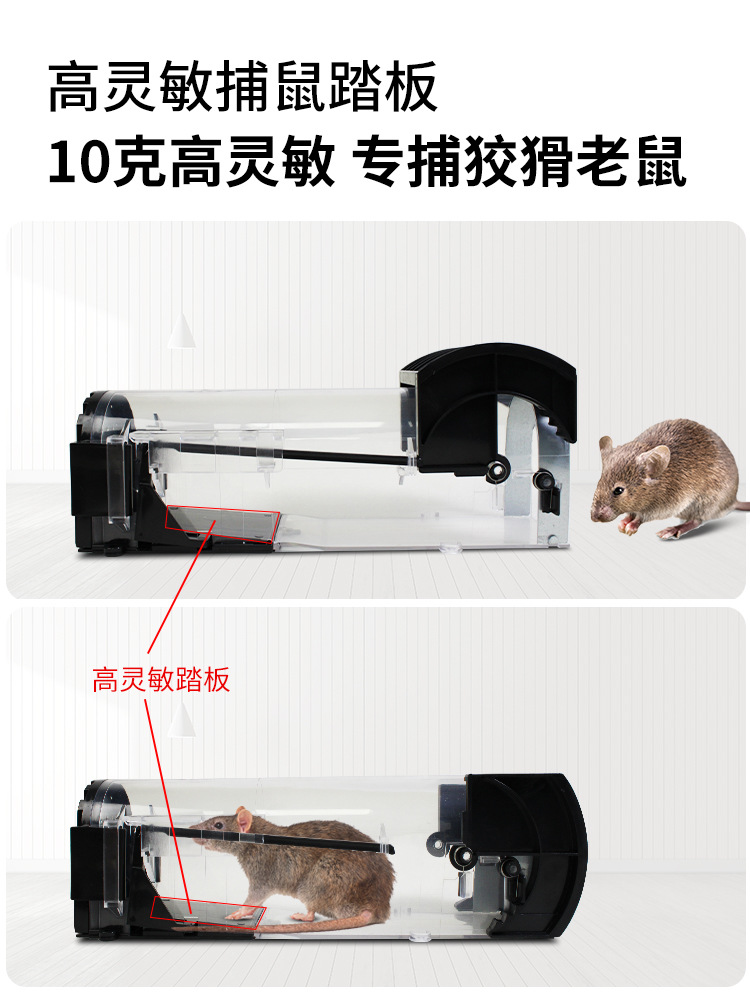 高灵敏捕鼠踏板

10克高灵敏 专捕狡猾老鼠

高灵敏踏板