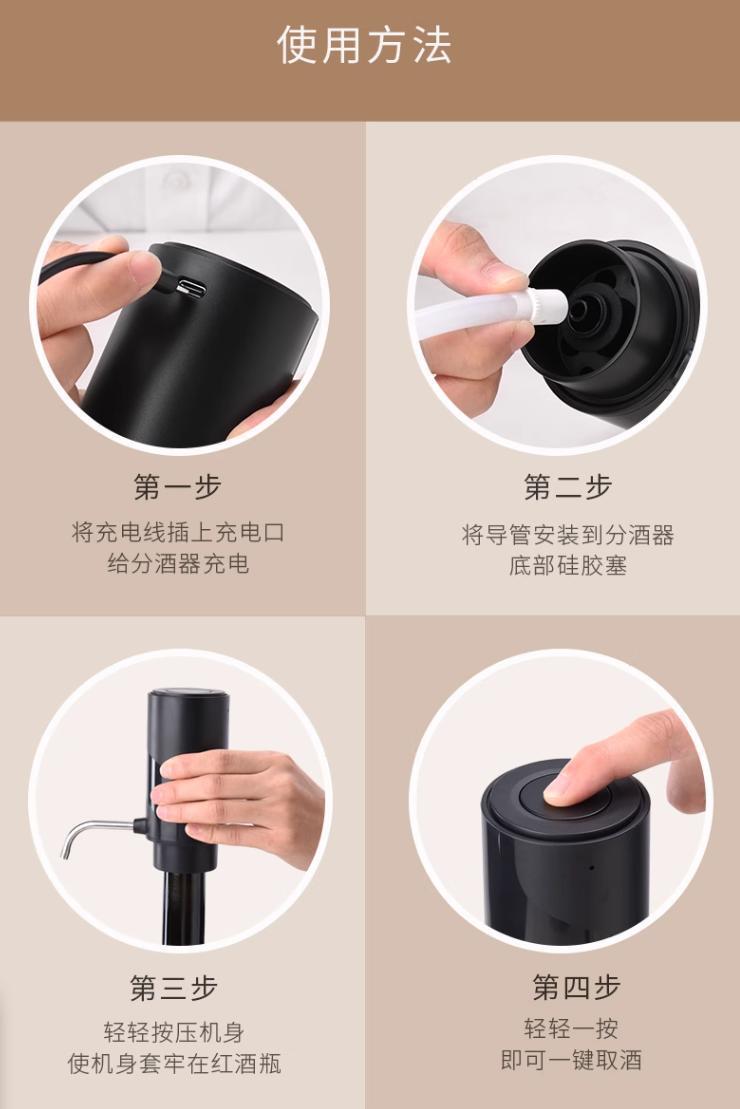 使用方法

第一步
将充电线插上充电口
给分酒器充电

第二步
将导管安装到分酒器
底部硅胶塞

第三步
轻轻按压机身
使机身套牢在红酒瓶

第四步
轻轻一按
即可一键取酒