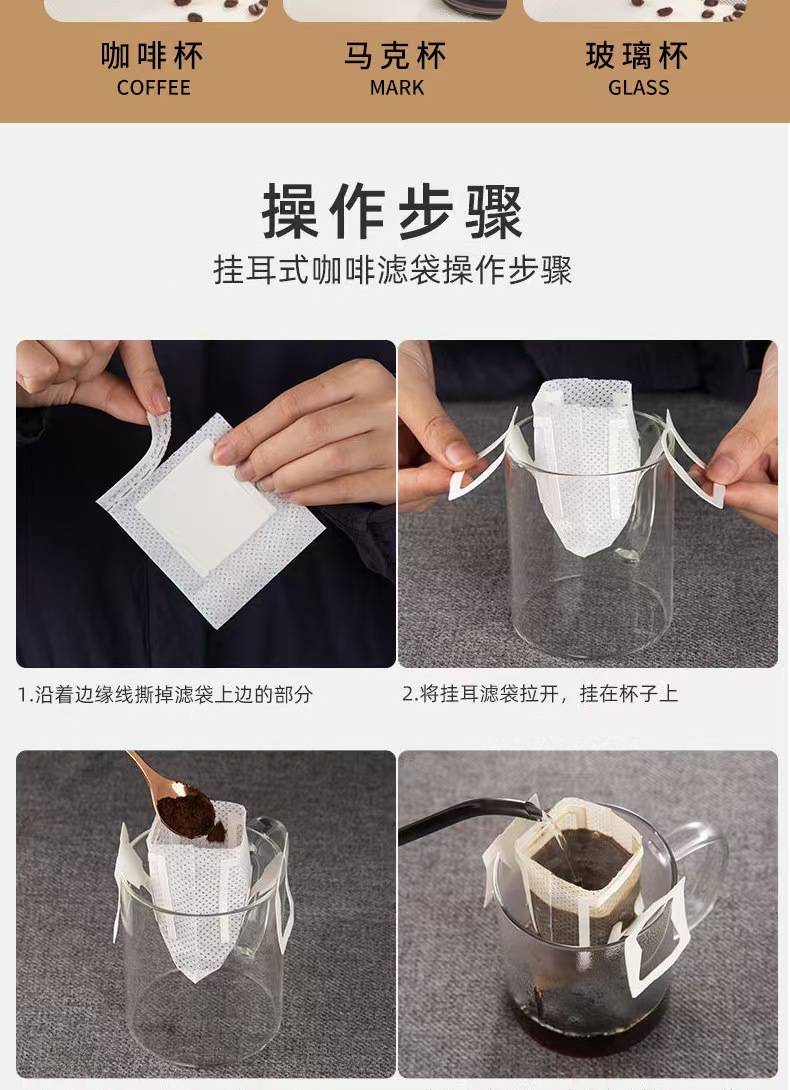 咖啡杯
COFFEE

马克杯
MARK

玻璃杯
GLASS

操作步骤
挂耳式咖啡滤袋操作步骤

1.沿着边缘线撕掉滤袋上边的部分

2.将挂耳滤袋拉开，挂在杯子上