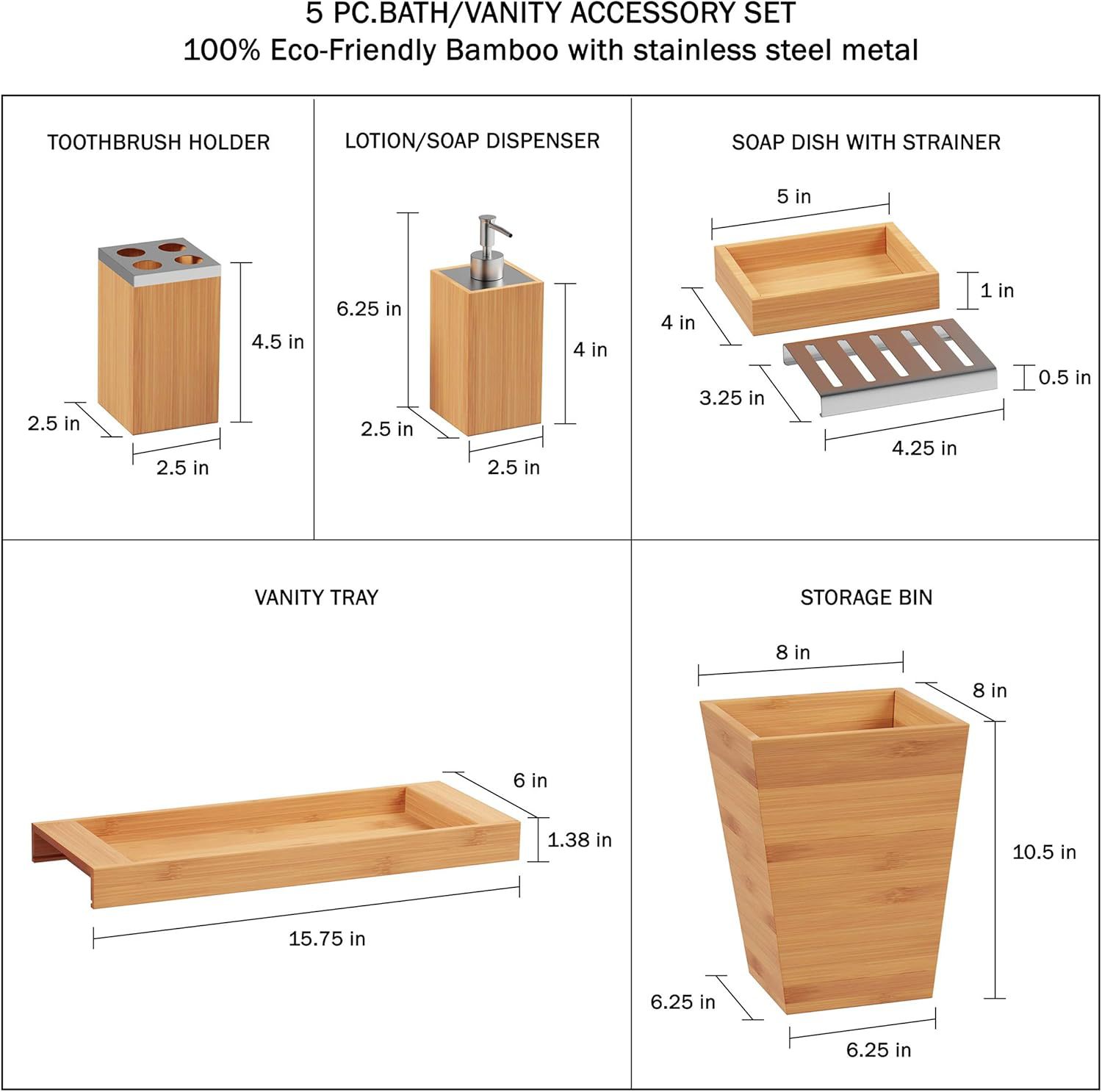 5 PC.BATH/VANITY ACCESSORY SET
100% Eco-Friendly Bamboo with stainless steel metal

TOOTHBRUSH HOLDER

4.5 in
2.5 in
2.5 in

LOTION/SOAP DISPENSER

6.25 in
4 in
2.5 in
2.5 in

SOAP DISH WITH STRAINER

5 in
1 in
4 in
0.5 in
3.25 in
4.25 in

VANITY TRAY

6 in
1.38 in
15.75 in

STORAGE BIN

8 in
8 in
10.5 in
6.25 in
6.25 in