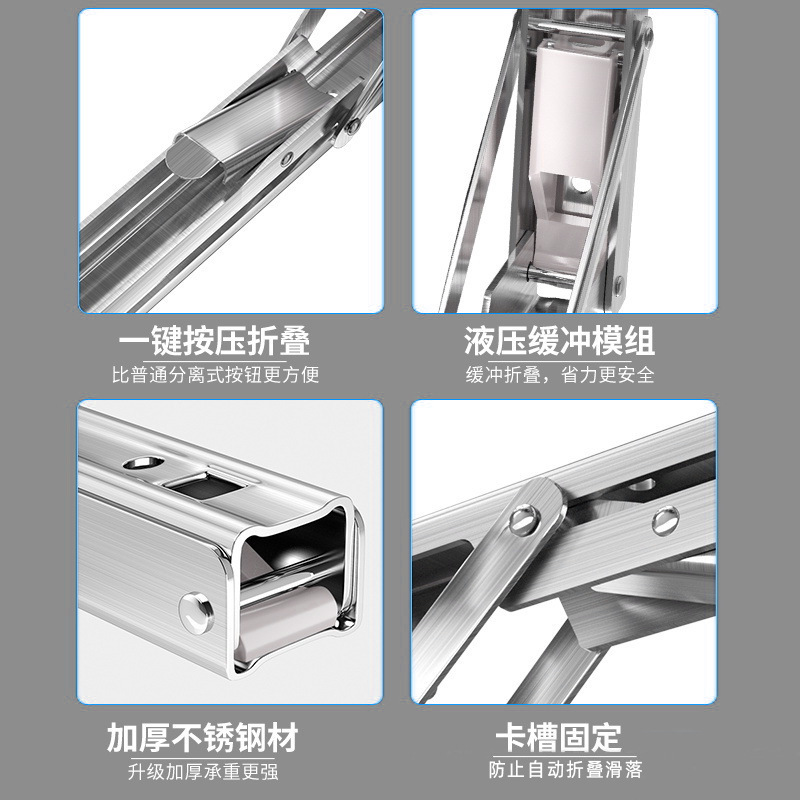 一键按压折叠
比普通分离式按钮更方便

液压缓冲模组
缓冲折叠，省力更安全

加厚不锈钢材
升级加厚承重更强

卡槽固定
防止自动折叠滑落