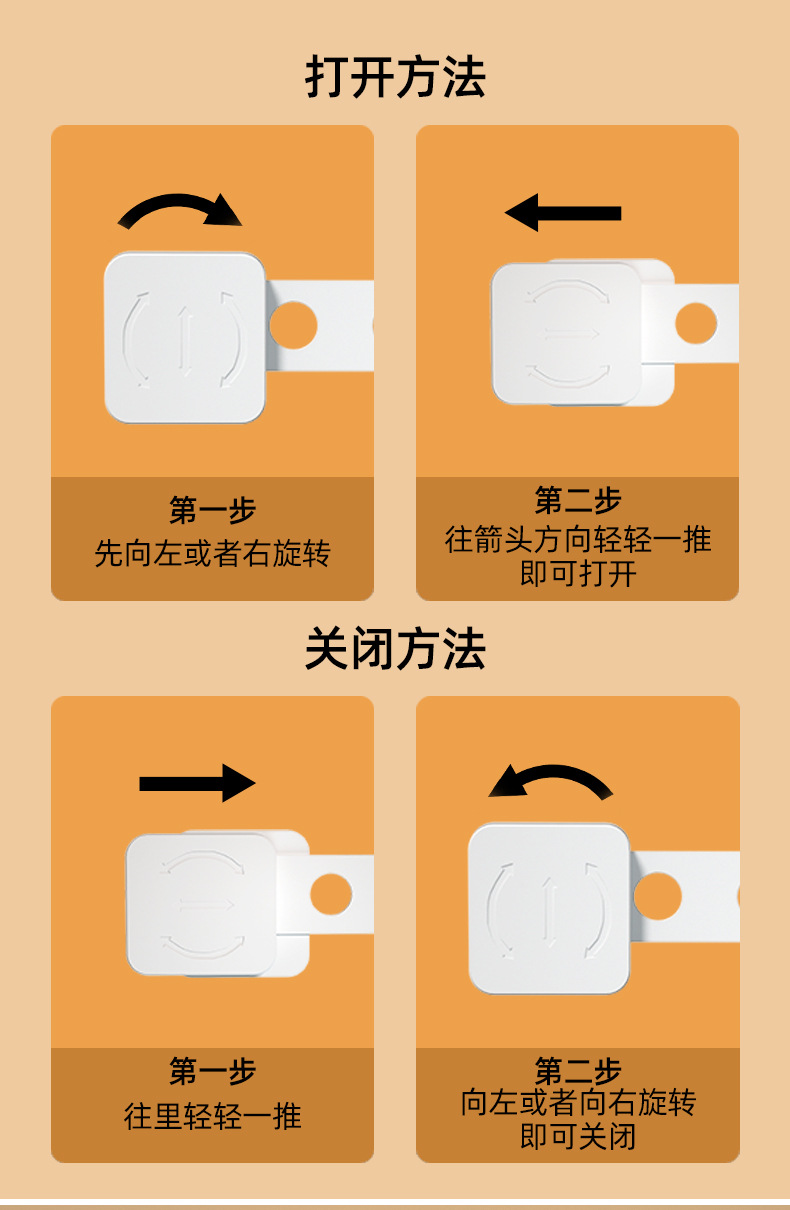 打开方法

第一步
先向左或者右旋转

第二步
往箭头方向轻轻一推
即可打开

关闭方法

第一步
往里轻轻一推

第二步
向左或者向右旋转
即可关闭