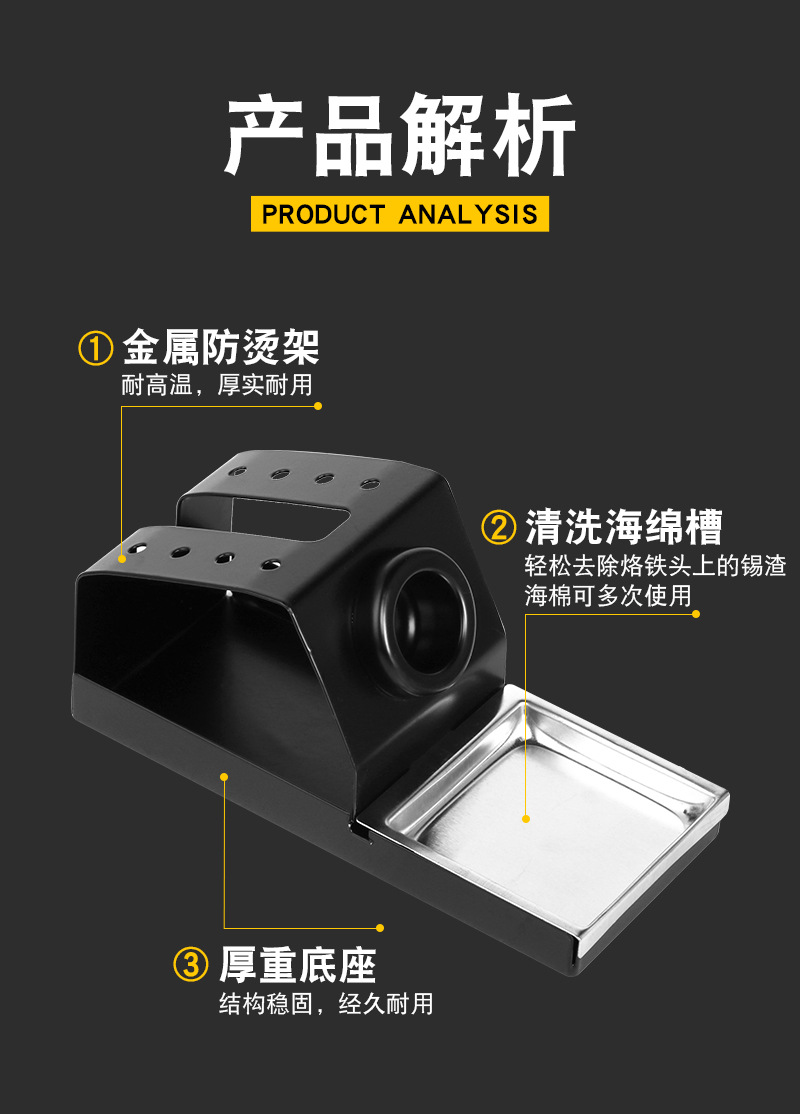 产品解析

PRODUCT ANALYSIS

① 金属防烫架
耐高温，厚实耐用

② 清洗海绵槽
轻松去除烙铁头上的锡渣
海棉可多次使用

③ 厚重底座
结构稳固，经久耐用