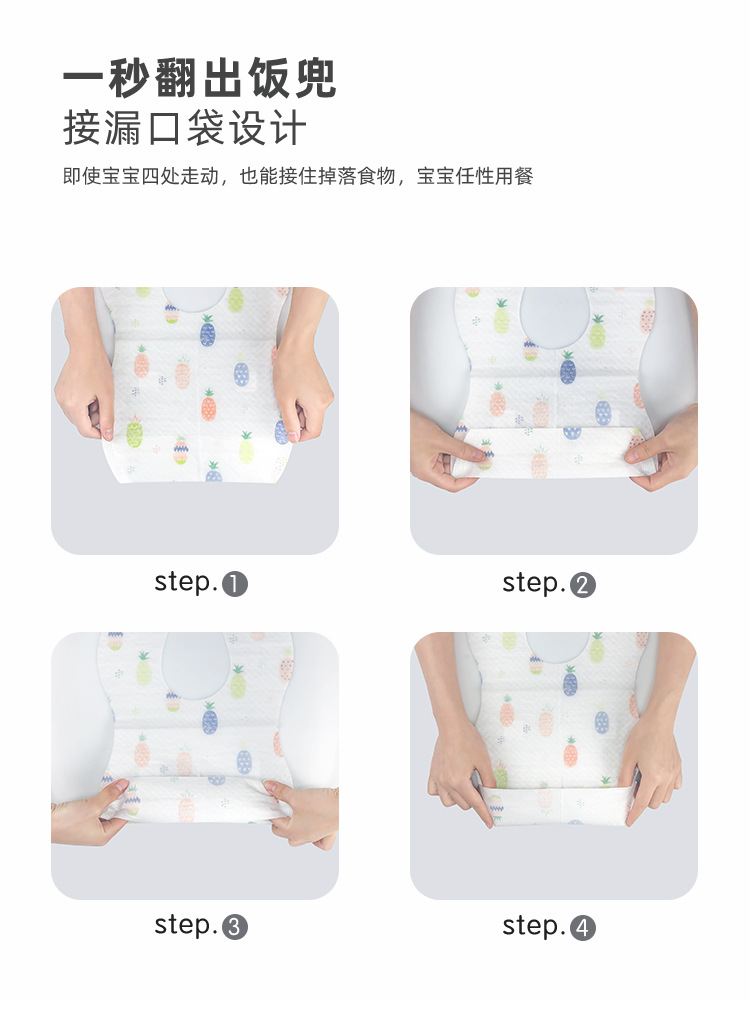 一秒翻出饭兜
接漏口袋设计

即使宝宝四处走动，也能接住掉落食物，宝宝任性用餐

step.❶

step.❷

step.❸

step.❹