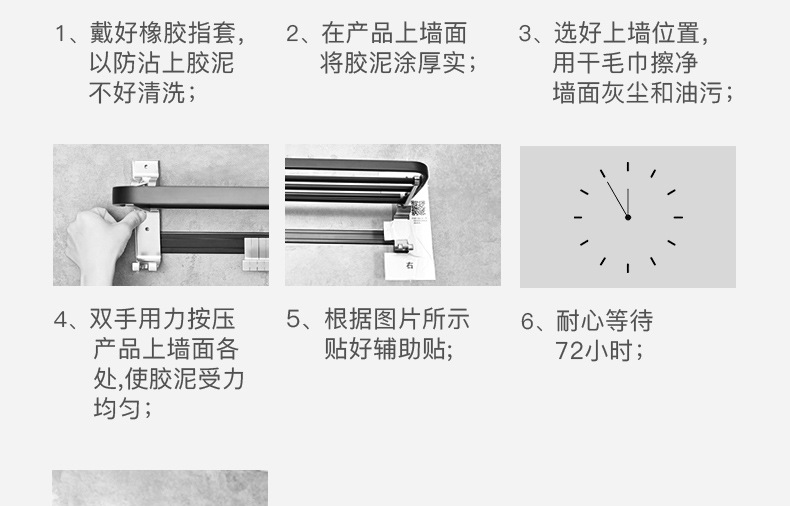 1、戴好橡胶指套，以防沾上胶泥不好清洗；

2、在产品上墙面将胶泥涂厚实；

3、选好上墙位置，用干毛巾擦净墙面灰尘和油污；

右

4、双手用力按压产品上墙面各处,使胶泥受力均匀；

5、根据图片所示贴好辅助贴；

6、耐心等待72小时；