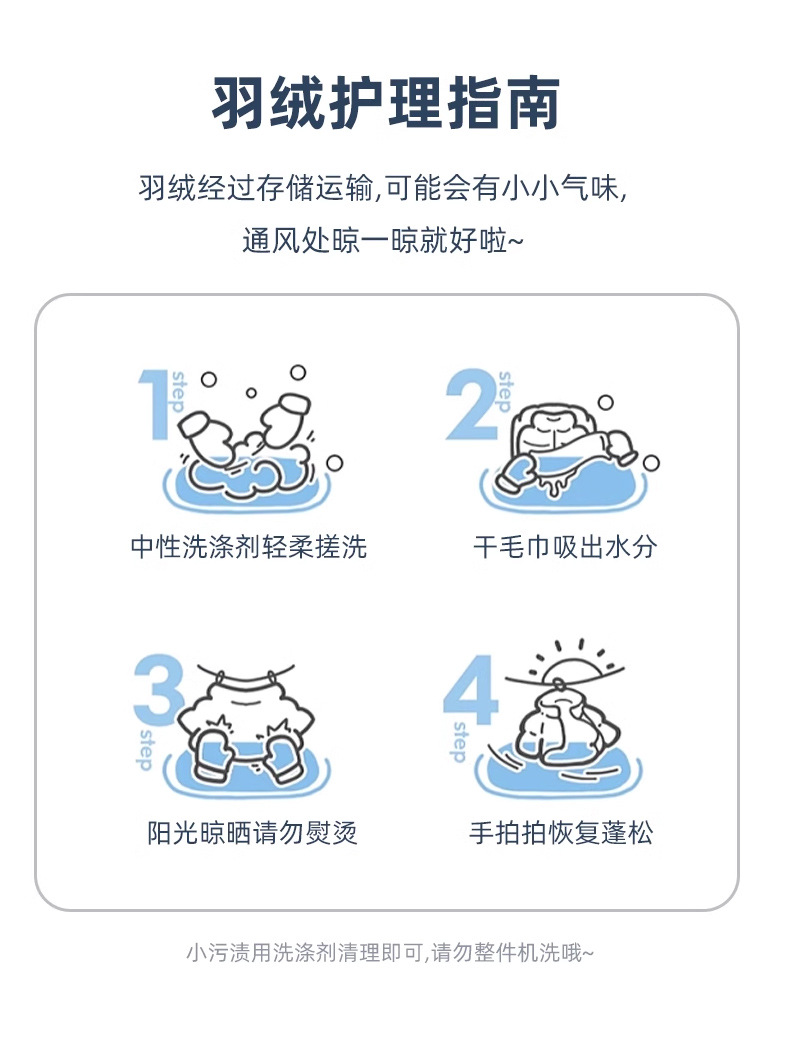 羽绒护理指南

羽绒经过存储运输,可能会有小小气味,
通风处晾一晾就好啦~

1 step

中性洗涤剂轻柔搓洗

2 step

干毛巾吸出水分

3 step

阳光晾晒请勿熨烫

4 step

手拍拍恢复蓬松

小污渍用洗涤剂清理即可,请勿整件机洗哦~