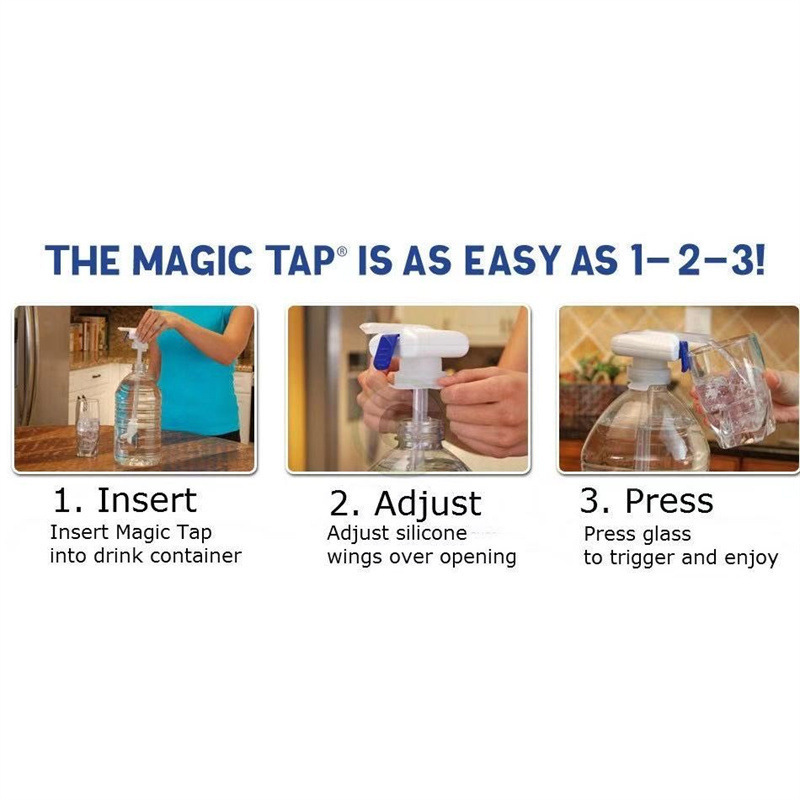 THE MAGIC TAP® IS AS EASY AS 1–2–3!

1. Insert
Insert Magic Tap into drink container

2. Adjust
Adjust silicone wings over opening

3. Press
Press glass to trigger and enjoy