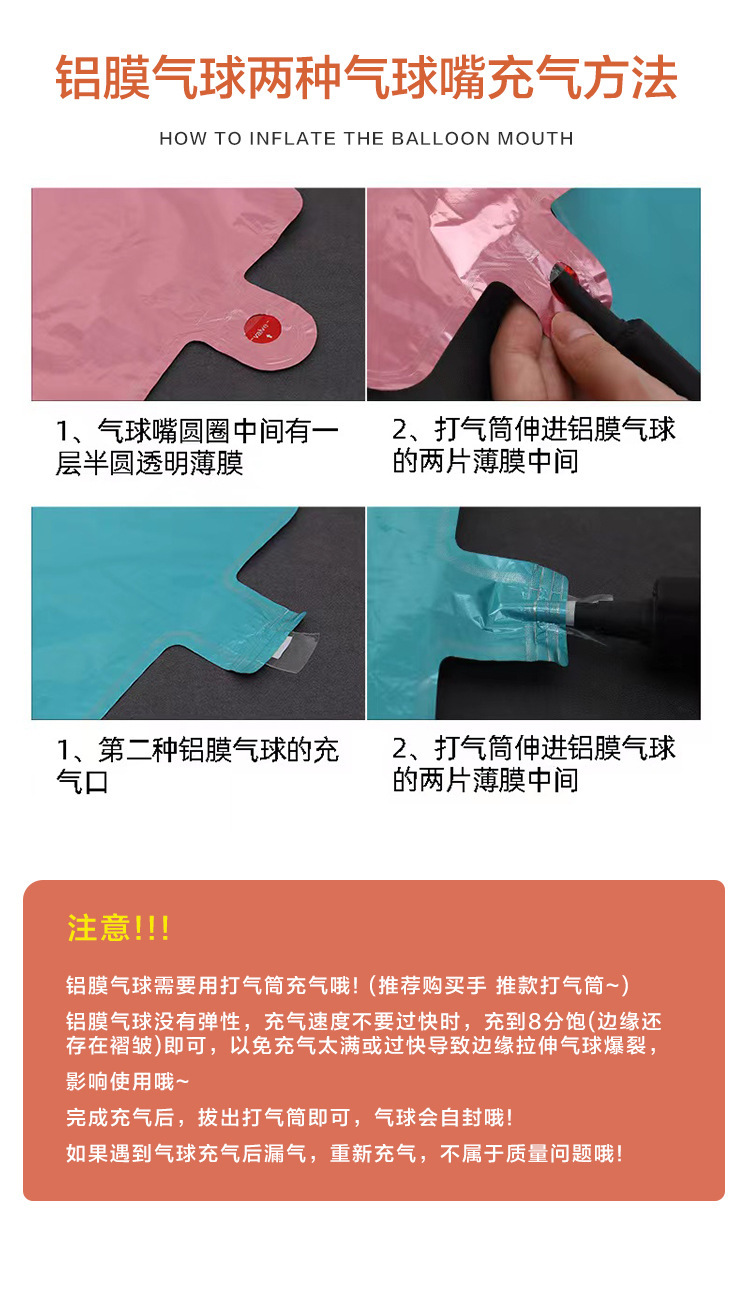 铝膜气球两种气球嘴充气方法

HOW TO INFLATE THE BALLOON MOUTH

1、气球嘴圆圈中间有一层半圆透明薄膜

2、打气筒伸进铝膜气球的两片薄膜中间

1、第二种铝膜气球的充气口

2、打气筒伸进铝膜气球的两片薄膜中间

注意!!!

铝膜气球需要用打气筒充气哦!（推荐购买手 推款打气筒~）

铝膜气球没有弹性，充气速度不要过快时，充到8分饱(边缘还存在褶皱)即可，以免充气太满或过快导致边缘拉伸气球爆裂，影响使用哦~

完成充气后，拔出打气筒即可，气球会自封哦!

如果遇到气球充气后漏气，重新充气，不属于质量问题哦!