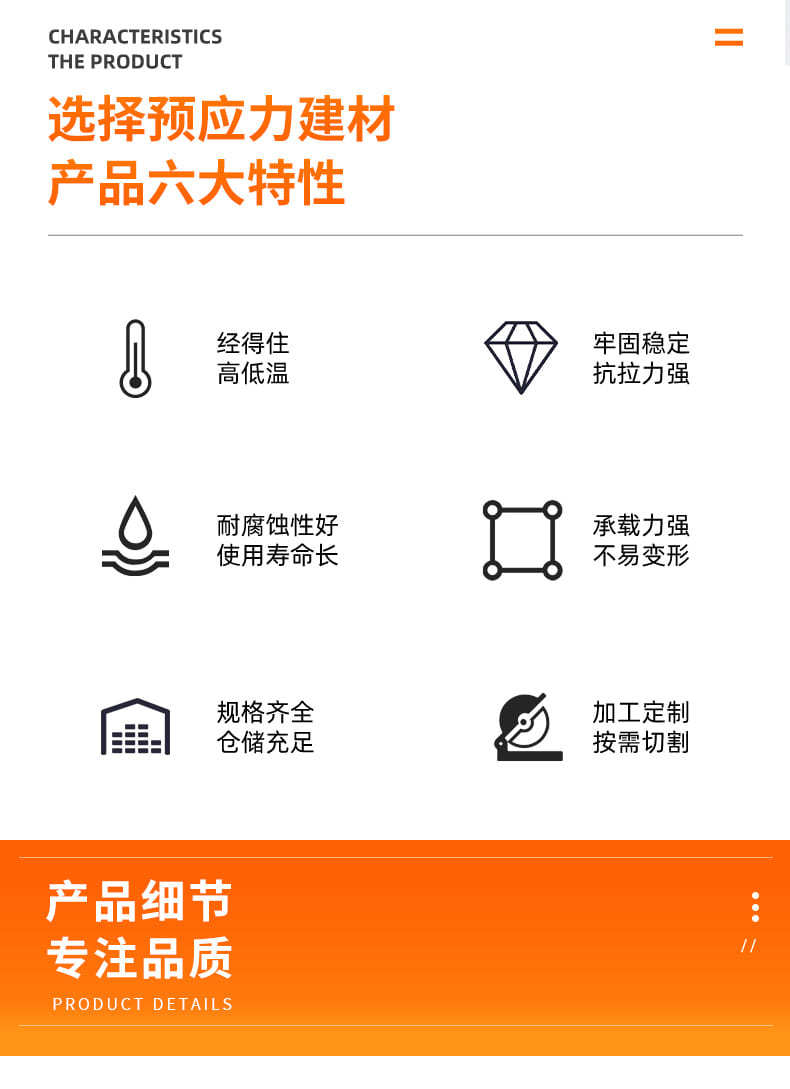 CHARACTERISTICS
THE PRODUCT

选择预应力建材
产品六大特性

经得住
高低温

牢固稳定
抗拉力强

耐腐蚀性好
使用寿命长

承载力强
不易变形

规格齐全
仓储充足

加工定制
按需切割

产品细节
专注品质

PRODUCT DETAILS

//