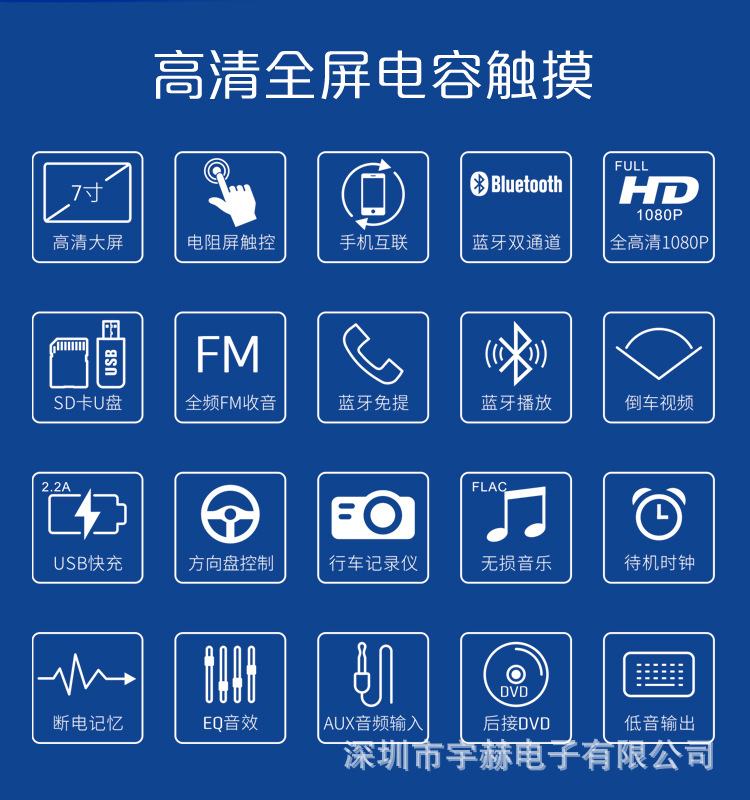 高清全屏电容触摸

7寸
高清大屏

电阻屏触控

手机互联

Bluetooth
蓝牙双通道

FULL
HD
1080P
全高清1080P

USB
SD卡U盘

FM
全频FM收音

蓝牙免提

蓝牙播放

倒车视频

2.2A
USB快充

方向盘控制

行车记录仪

FLAC
无损音乐

待机时钟

断电记忆

EQ音效

AUX音频输入

DVD
后接DVD

低音输出

深圳市宇赫电子有限公司