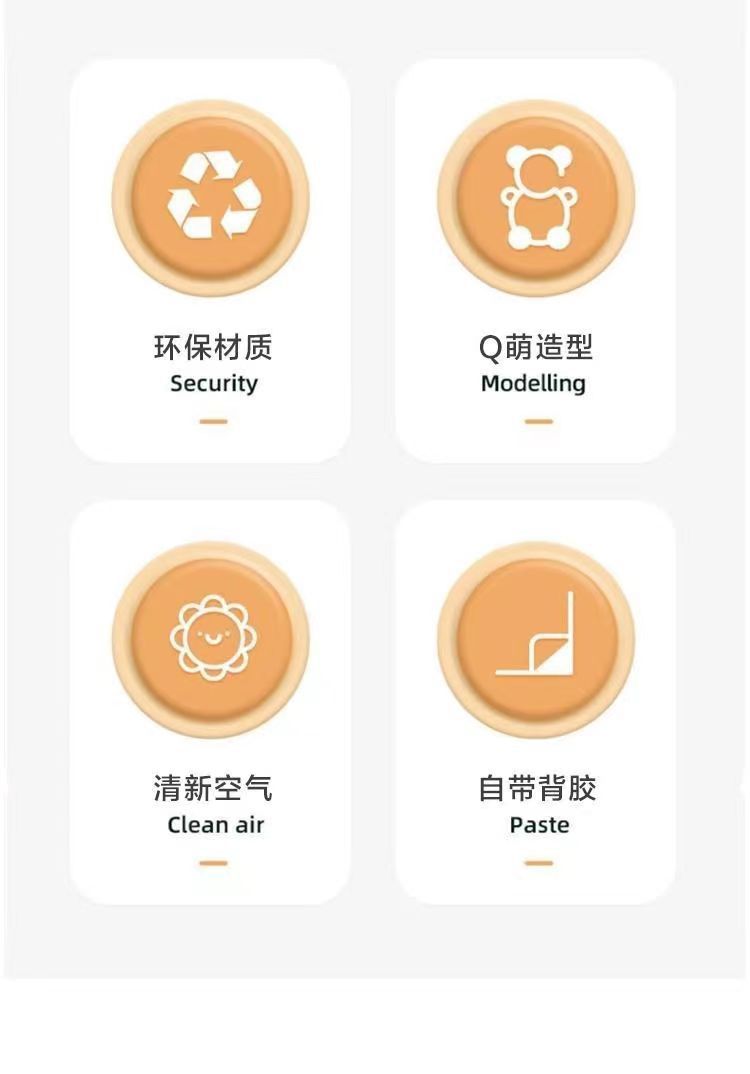 环保材质
Security

Q萌造型
Modelling

清新空气
Clean air

自带背胶
Paste