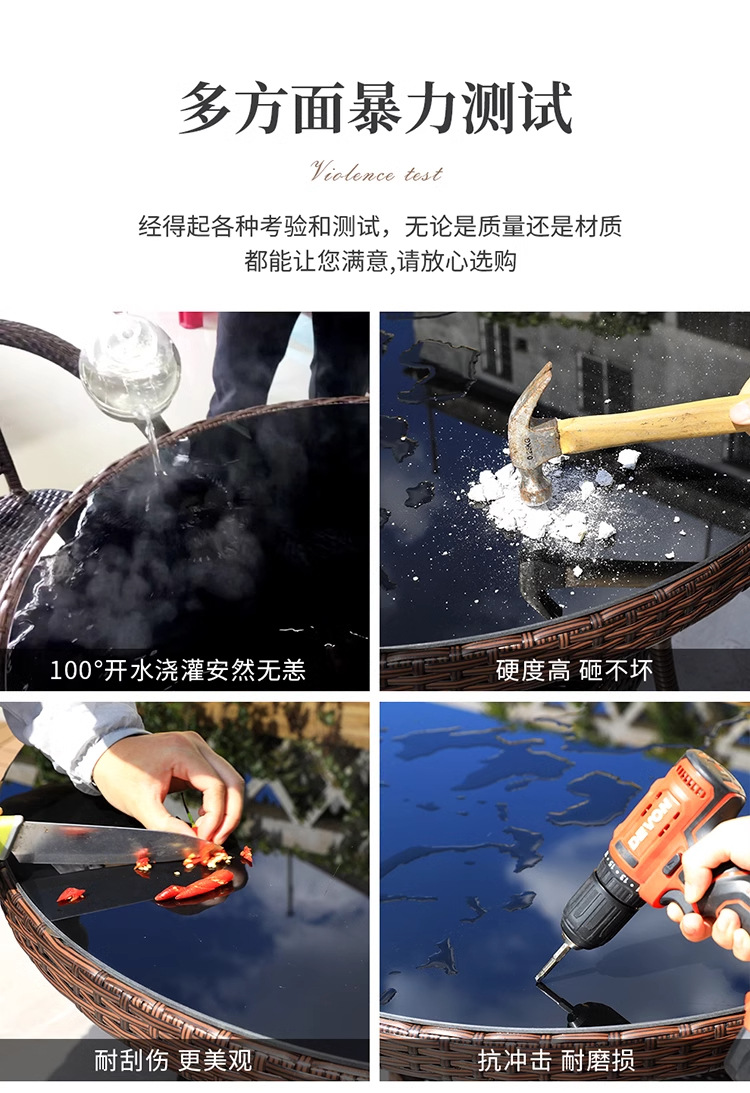 多方面暴力测试

Violence test

经得起各种考验和测试，无论是质量还是材质都能让您满意,请放心选购

100°开水浇灌安然无恙

硬度高 砸不坏

耐刮伤 更美观

DEVON

抗冲击 耐磨损