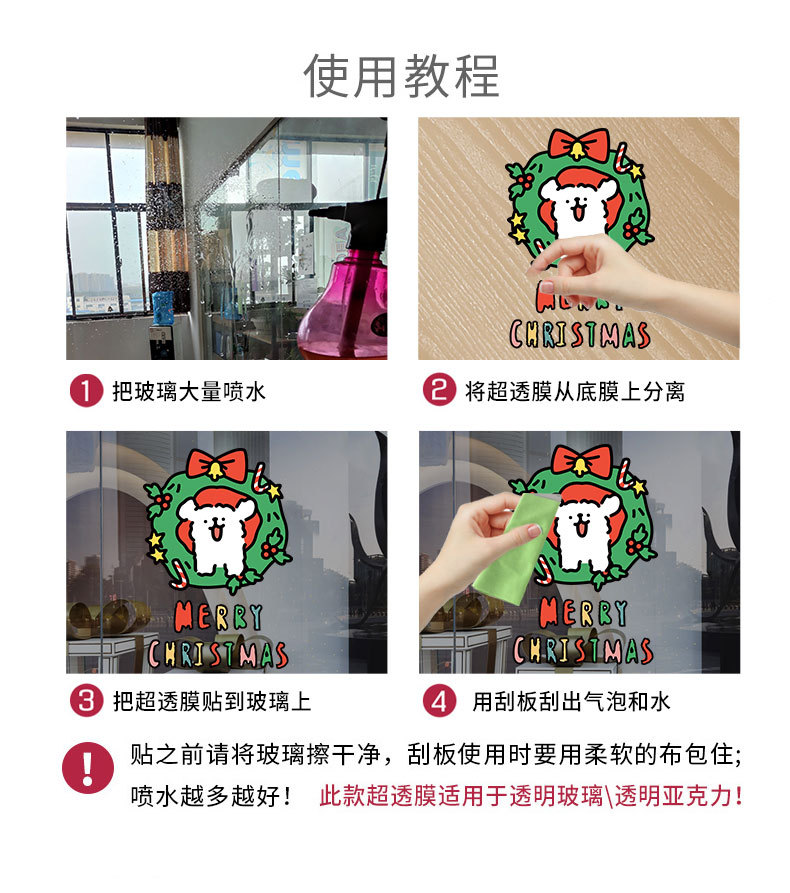 使用教程

MERRY
CHRISTMAS

1 把玻璃大量喷水

2 将超透膜从底膜上分离

MERRY
CHRISTMAS

MERRY
CHRISTMAS

3 把超透膜贴到玻璃上

4 用刮板刮出气泡和水

! 贴之前请将玻璃擦干净，刮板使用时要用柔软的布包住;
喷水越多越好！ 此款超透膜适用于透明玻璃\透明亚克力！