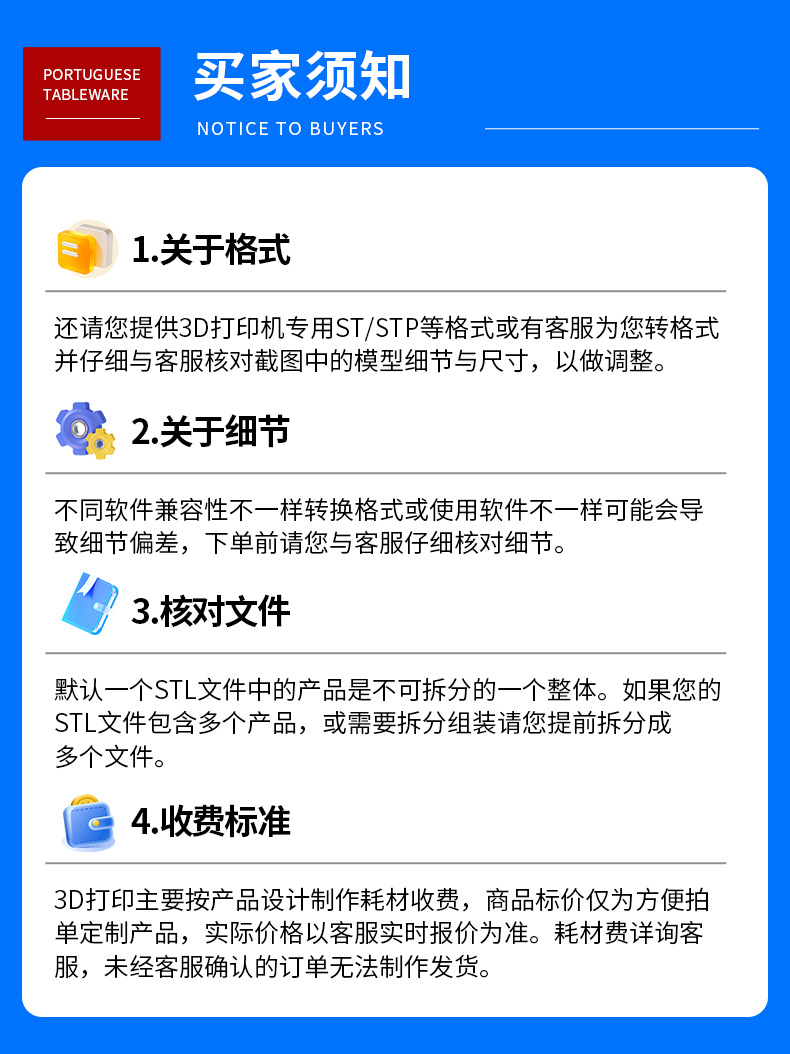 PORTUGUESE
TABLEWARE

买家须知

NOTICE TO BUYERS

1.关于格式

还请您提供3D打印机专用ST/STP等格式或有客服为您转格式并仔细与客服核对截图中的模型细节与尺寸，以做调整。

2.关于细节

不同软件兼容性不一样转换格式或使用软件不一样可能会导致细节偏差，下单前请您与客服仔细核对细节。

3.核对文件

默认一个STL文件中的产品是不可拆分的一个整体。如果您的STL文件包含多个产品，或需要拆分组装请您提前拆分成多个文件。

4.收费标准

3D打印主要按产品设计制作耗材收费，商品标价仅为方便拍单定制产品，实际价格以客服实时报价为准。耗材费详询客服，未经客服确认的订单无法制作发货。