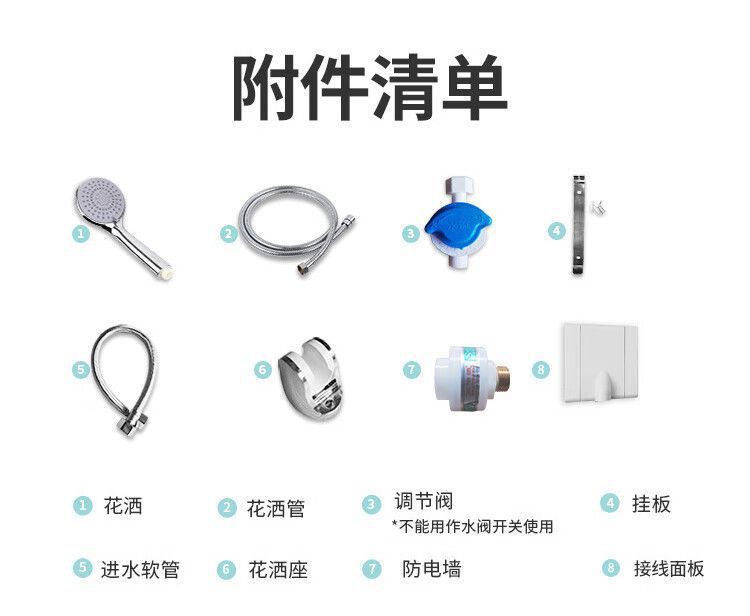 附件清单

1
2
3
4

5
6
7
8

1 花洒
2 花洒管
3 调节阀
*不能用作水阀开关使用
4 挂板

5 进水软管
6 花洒座
7 防电墙
8 接线面板