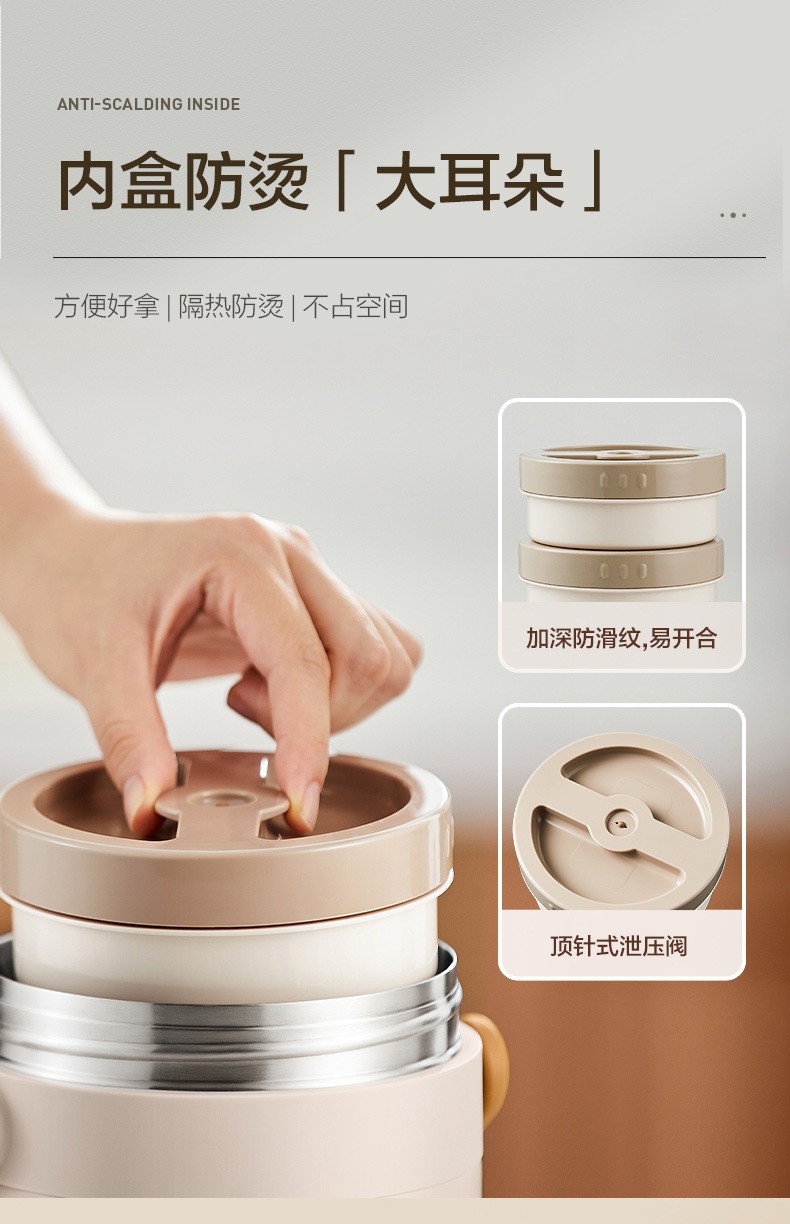 ANTI-SCALDING INSIDE

内盒防烫「大耳朵」

方便好拿 | 隔热防烫 | 不占空间

加深防滑纹,易开合

顶针式泄压阀