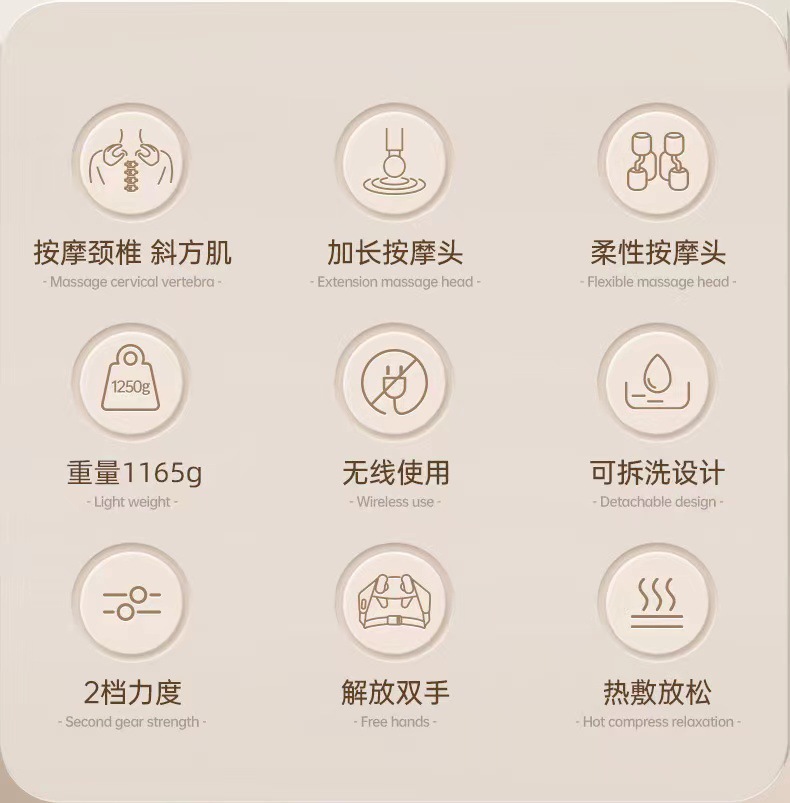 按摩颈椎 斜方肌
- Massage cervical vertebra -

加长按摩头
- Extension massage head -

柔性按摩头
- Flexible massage head -

1250g

重量1165g
- Light weight -

无线使用
- Wireless use -

可拆洗设计
- Detachable design -

2档力度
- Second gear strength -

解放双手
- Free hands -

热敷放松
- Hot compress relaxation -