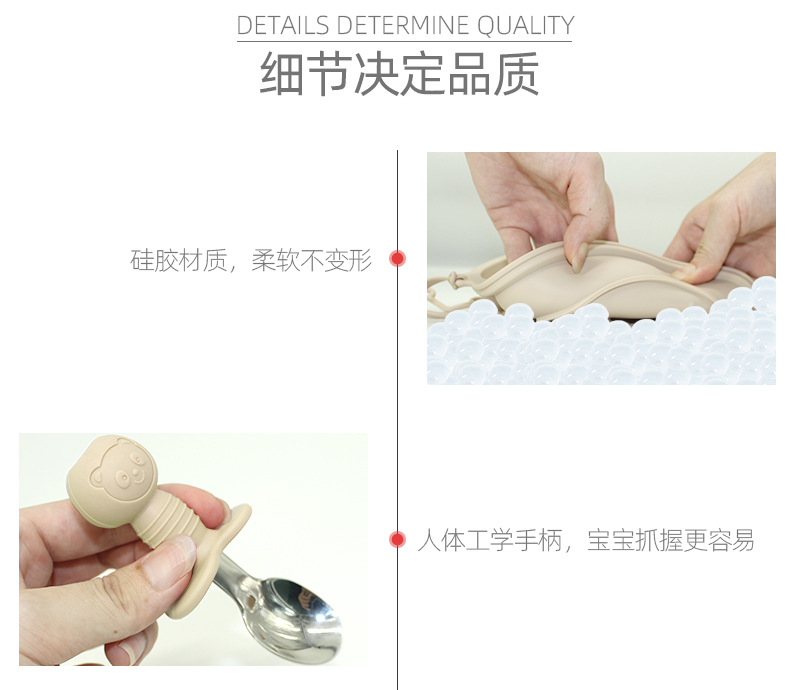 DETAILS DETERMINE QUALITY

细节决定品质

硅胶材质，柔软不变形

人体工学手柄，宝宝抓握更容易