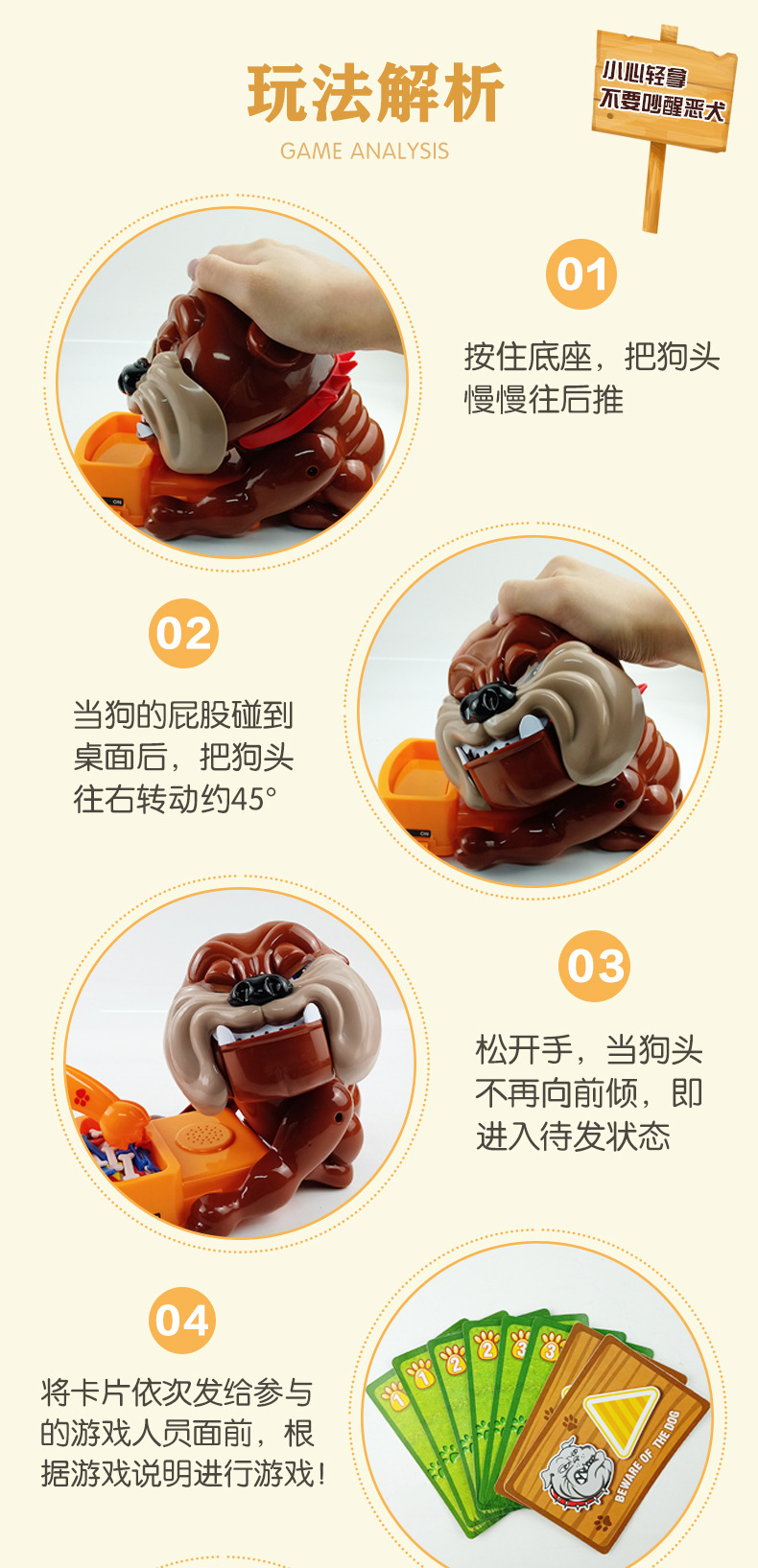 玩法解析
GAME ANALYSIS

小心轻拿
不要吵醒恶犬

01
按住底座，把狗头慢慢往后推

ON

02
当狗的屁股碰到桌面后，把狗头往右转动约45°

ON

03
松开手，当狗头不再向前倾，即进入待发状态

04
将卡片依次发给参与的游戏人员面前，根据游戏说明进行游戏！

1 1 2 2 3 3

BEWARE OF THE DOG