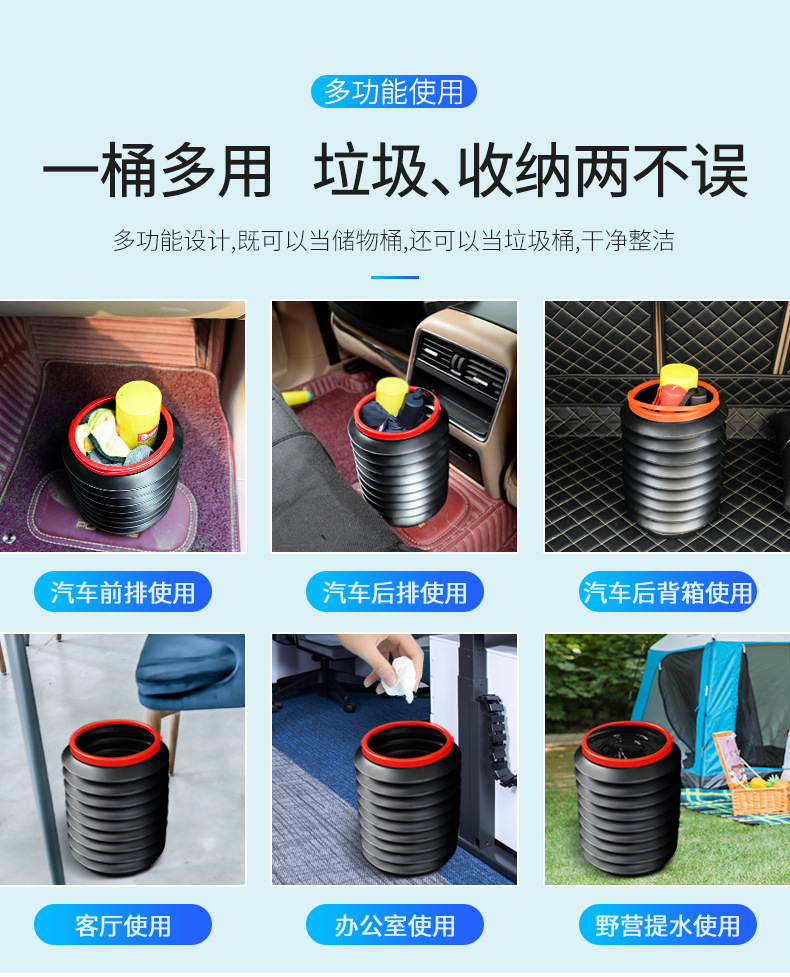 多功能使用

一桶多用 垃圾、收纳两不误

多功能设计,既可以当储物桶,还可以当垃圾桶,干净整洁

汽车前排使用

汽车后排使用

汽车后背箱使用

客厅使用

办公室使用

野营提水使用