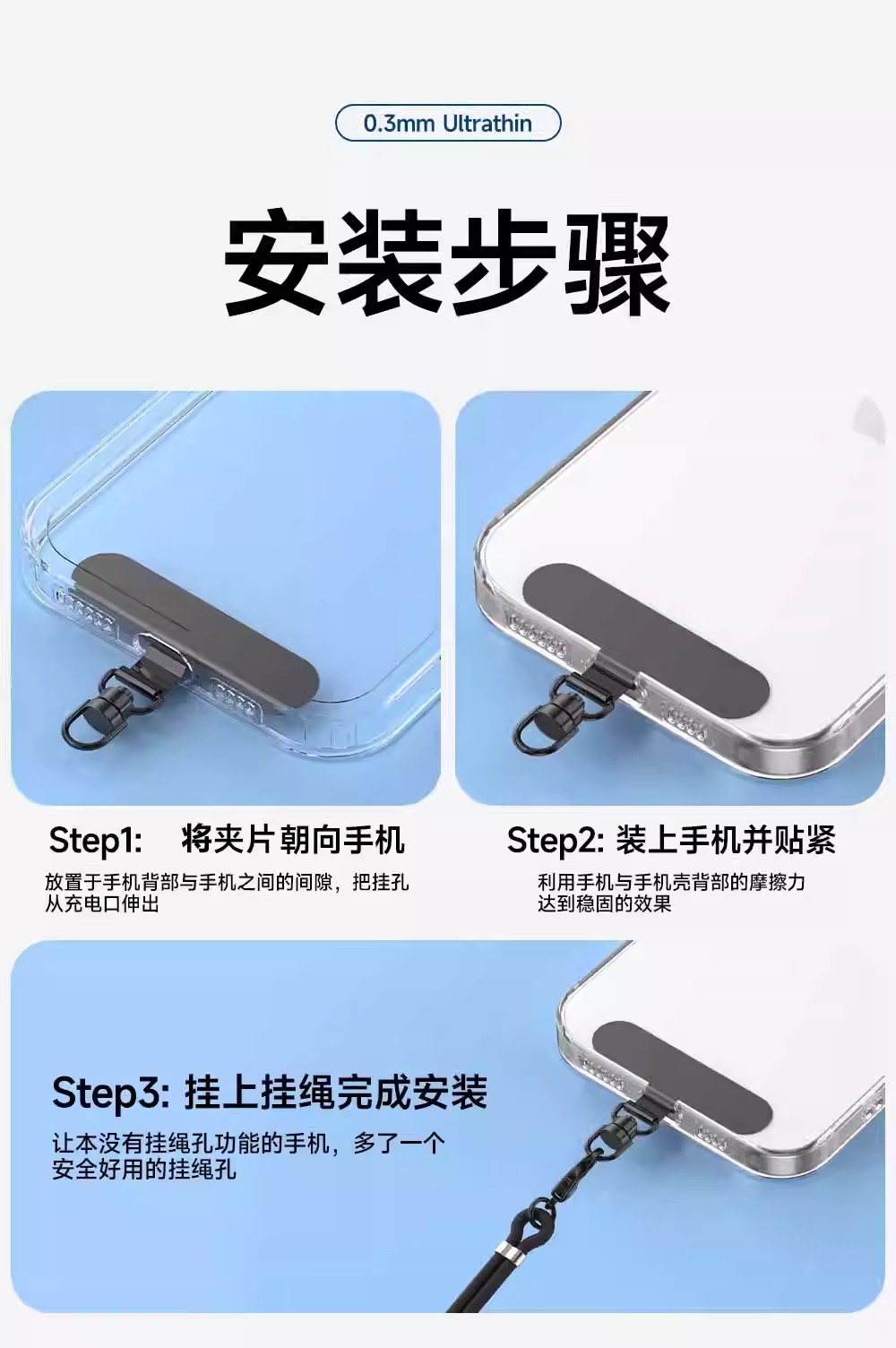 0.3mm Ultrathin

安装步骤

Step1: 将夹片朝向手机

放置于手机背部与手机之间的间隙，把挂孔从充电口伸出

Step2: 装上手机并贴紧

利用手机与手机壳背部的摩擦力达到稳固的效果

Step3: 挂上挂绳完成安装

让本没有挂绳孔功能的手机，多了一个安全好用的挂绳孔