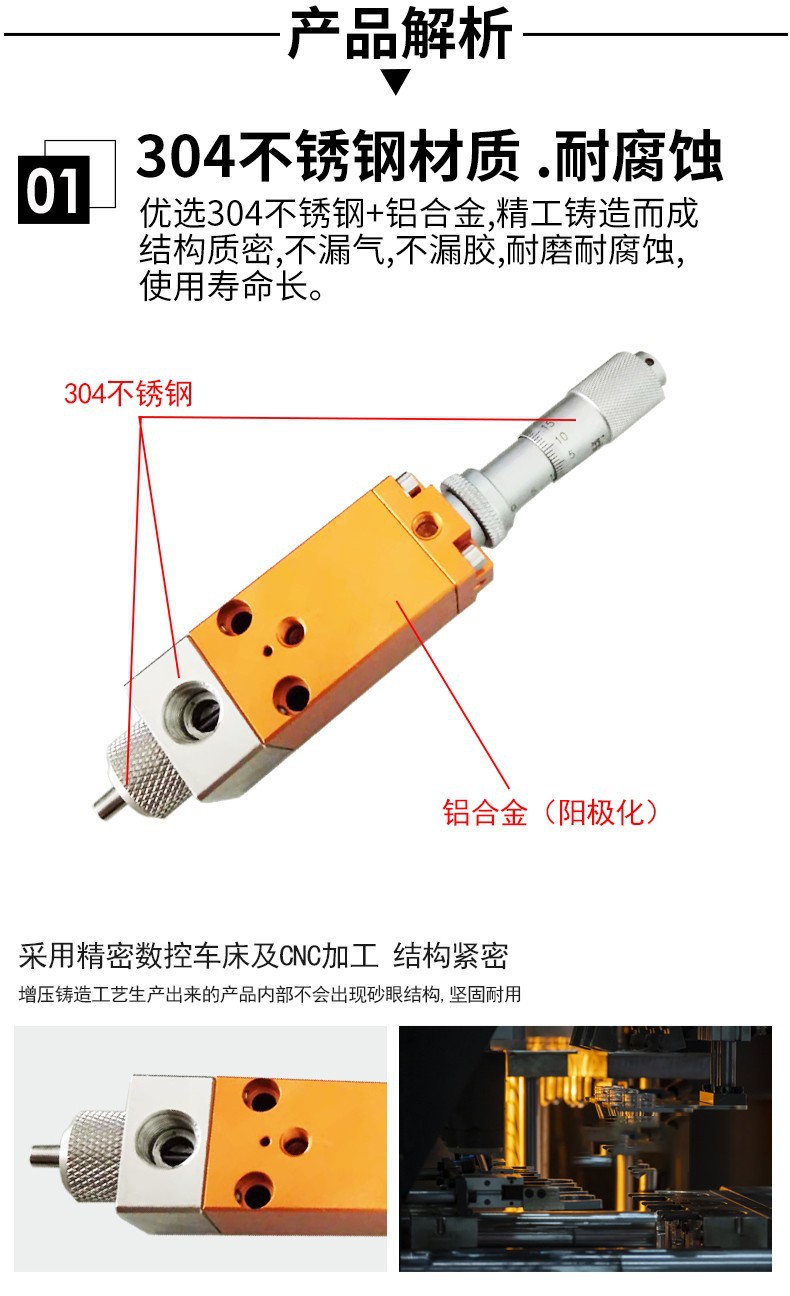 产品解析

01 304不锈钢材质 .耐腐蚀

优选304不锈钢+铝合金,精工铸造而成结构质密,不漏气,不漏胶,耐磨耐腐蚀,使用寿命长。

304不锈钢

15
10
5

铝合金（阳极化）

采用精密数控车床及CNC加工 结构紧密

增压铸造工艺生产出来的产品内部不会出现砂眼结构, 坚固耐用