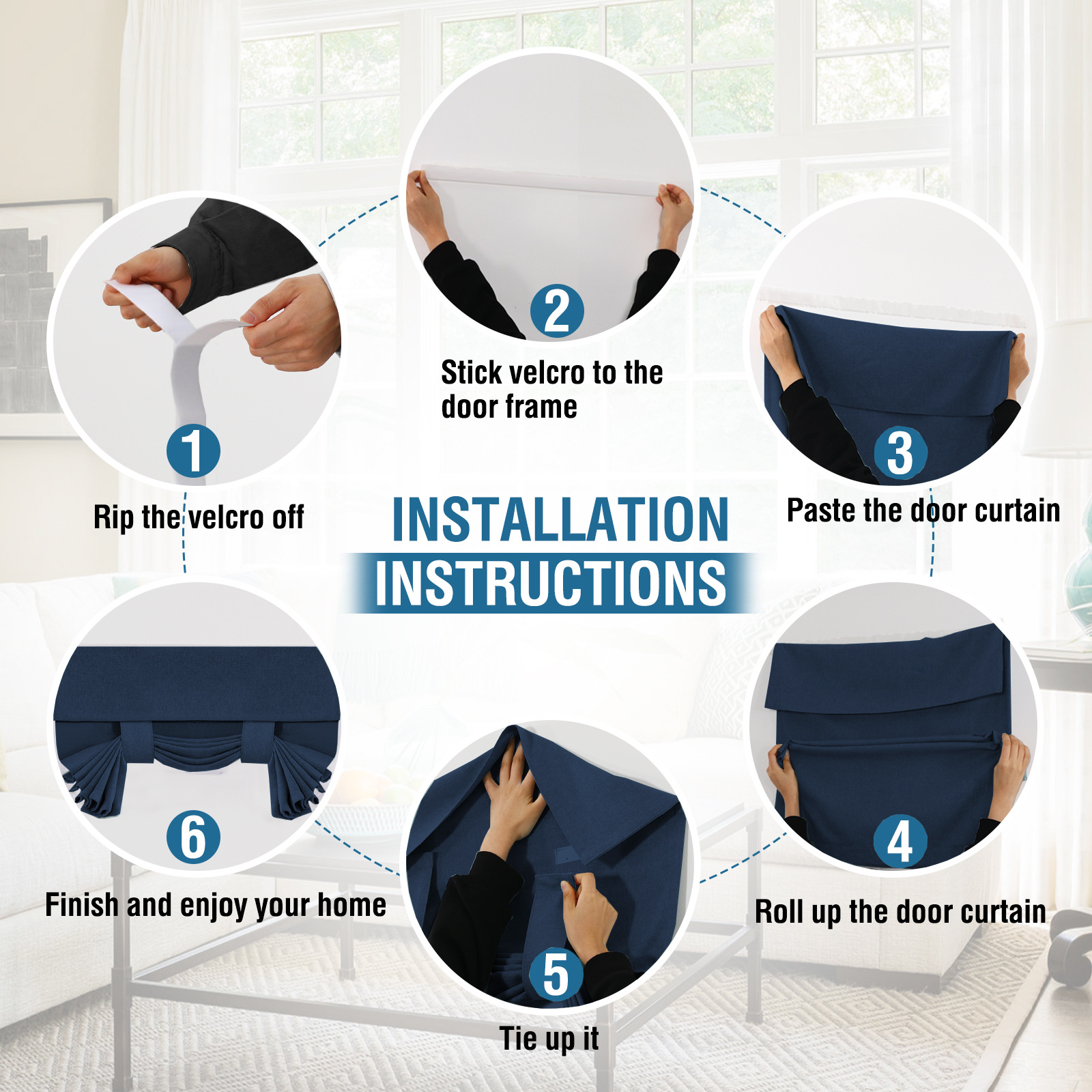 INSTALLATION INSTRUCTIONS

1
Rip the velcro off

2
Stick velcro to the door frame

3
Paste the door curtain

4
Roll up the door curtain

5
Tie up it

6
Finish and enjoy your home