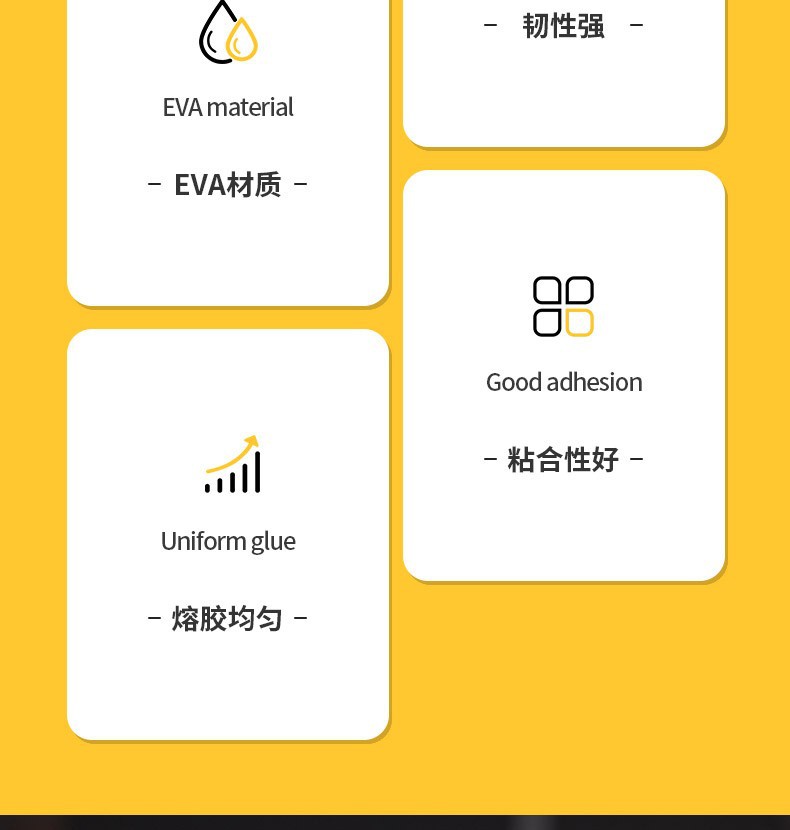 EVA material

- EVA材质 -

Uniform glue

- 熔胶均匀 -

- 韧性强 -

Good adhesion

- 粘合性好 -