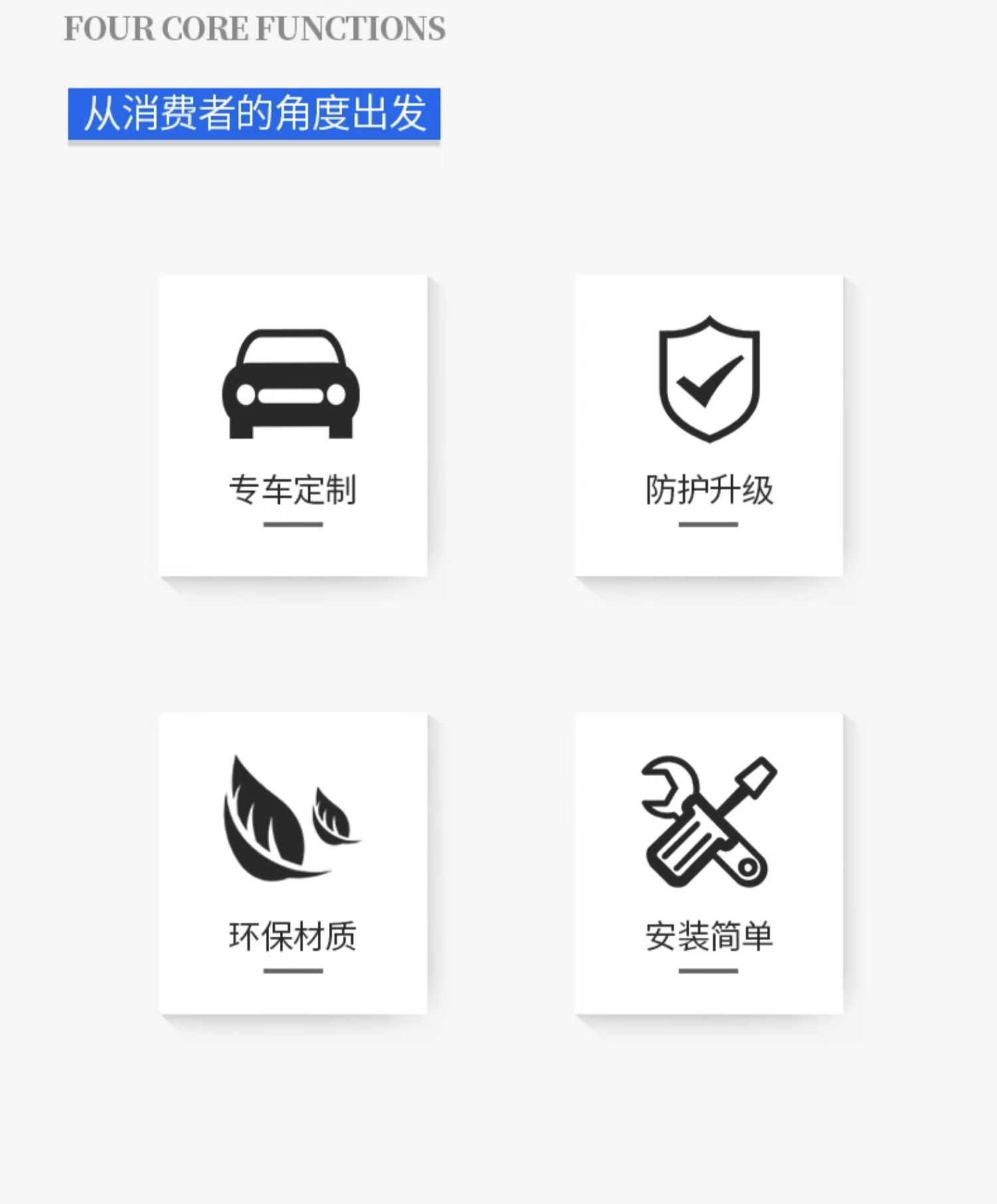 FOUR CORE FUNCTIONS

从消费者的角度出发

专车定制

防护升级

环保材质

安装简单