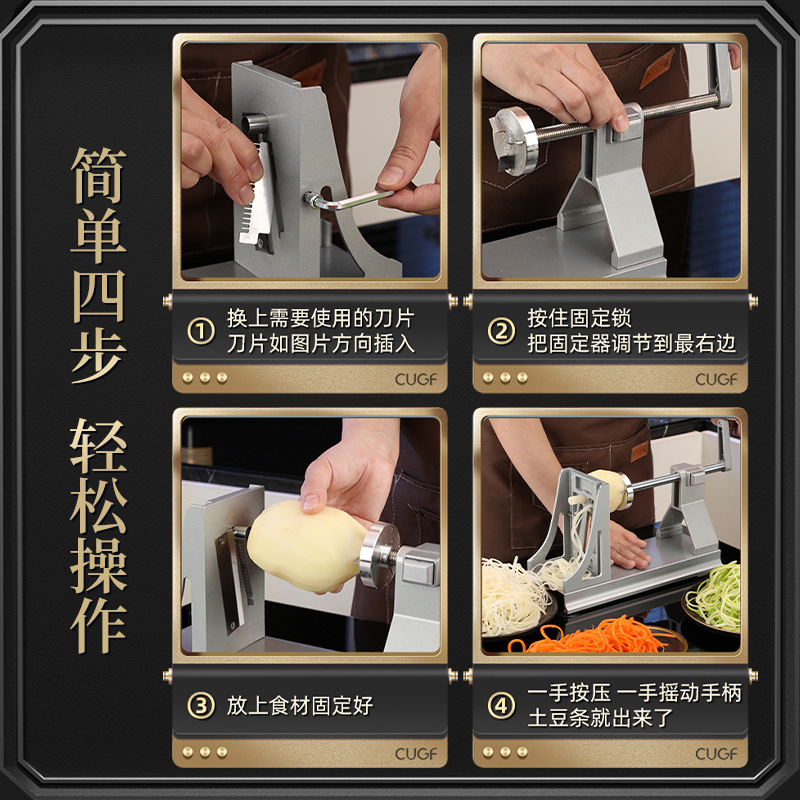 简单四步

轻松操作

① 换上需要使用的刀片
刀片如图片方向插入

CUGF

② 按住固定锁
把固定器调节到最右边

CUGF

③ 放上食材固定好

CUGF

④ 一手按压 一手摇动手柄
土豆条就出来了

CUGF