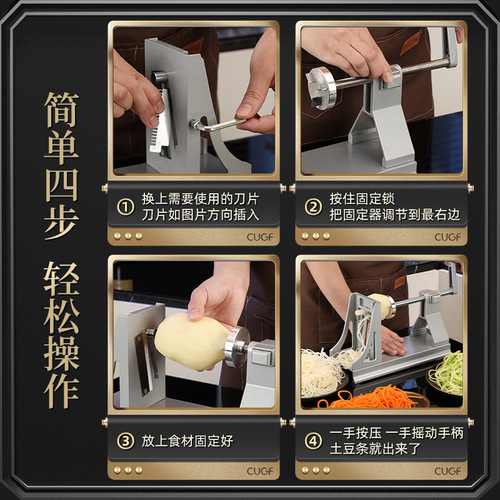 简单四步

轻松操作

① 换上需要使用的刀片
刀片如图片方向插入

CUGF

② 按住固定锁
把固定器调节到最右边

CUGF

③ 放上食材固定好

CUGF

④ 一手按压 一手摇动手柄
土豆条就出来了

CUGF