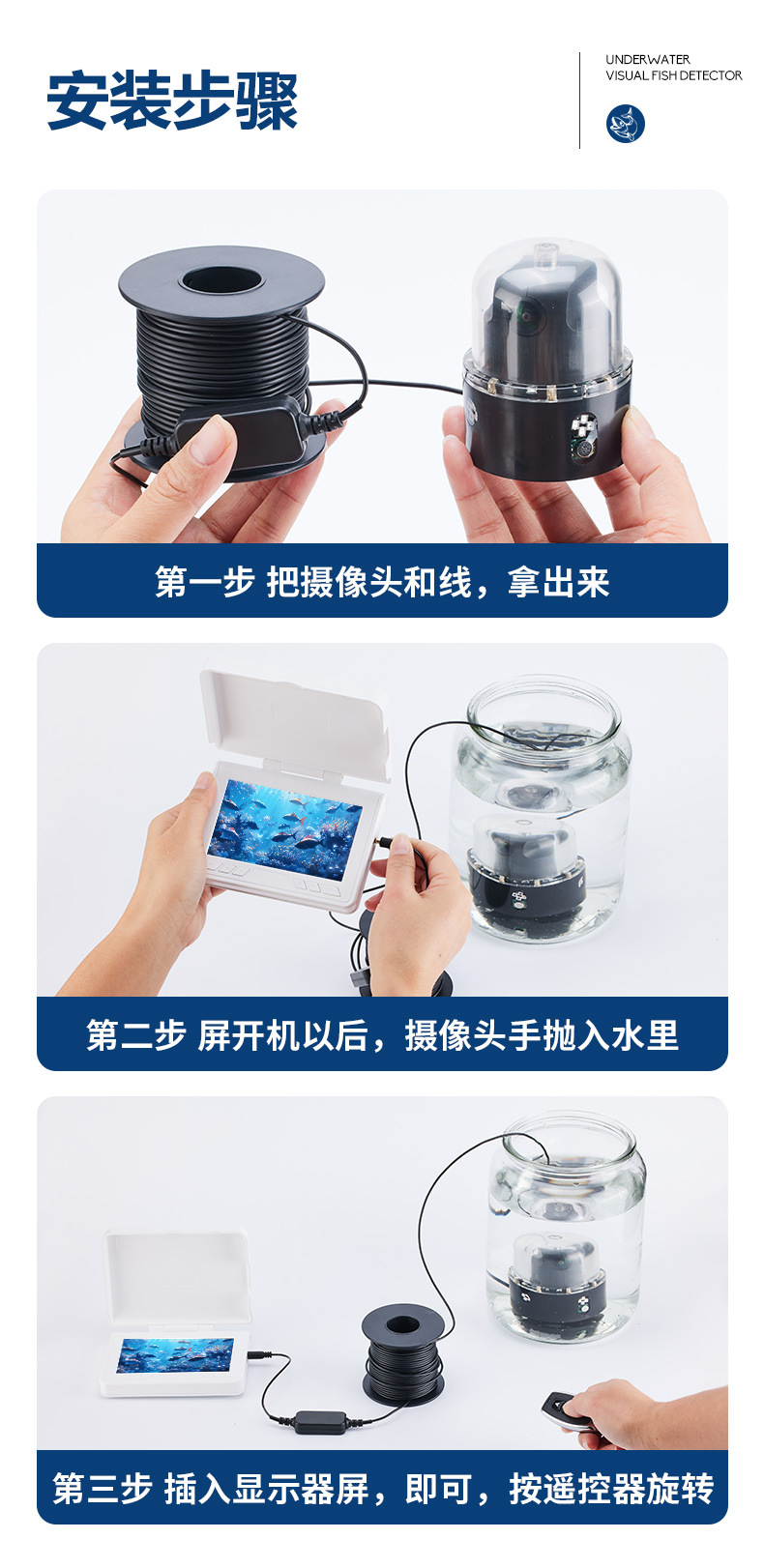 安装步骤

UNDERWATER
VISUAL FISH DETECTOR

第一步 把摄像头和线，拿出来

第二步 屏开机以后，摄像头手抛入水里

第三步 插入显示器屏，即可，按遥控器旋转