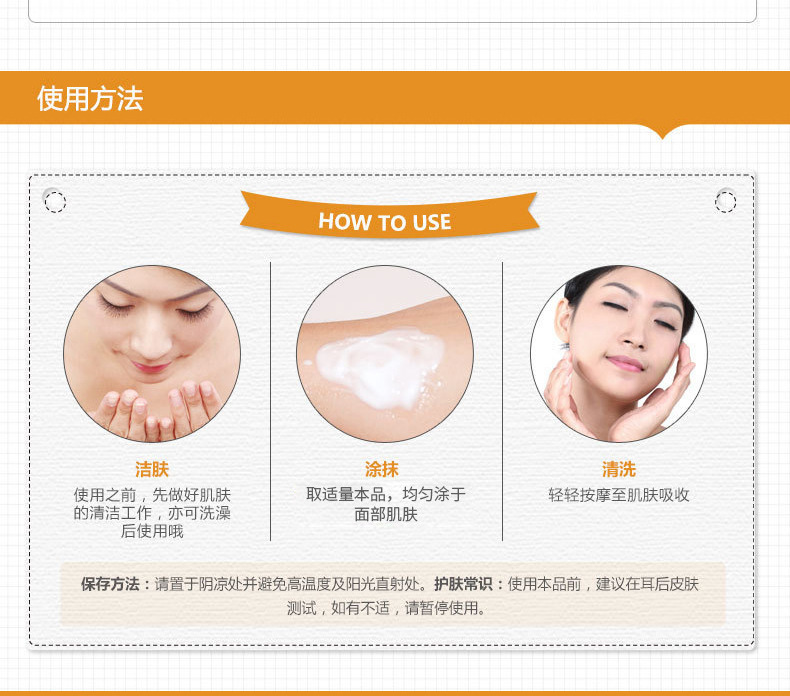 使用方法

HOW TO USE

洁肤
使用之前，先做好肌肤的清洁工作，亦可洗澡后使用哦

涂抹
取适量本品，均匀涂于面部肌肤

清洗
轻轻按摩至肌肤吸收

保存方法：请置于阴凉处并避免高温度及阳光直射处。护肤常识：使用本品前，建议在耳后皮肤测试，如有不适，请暂停使用。